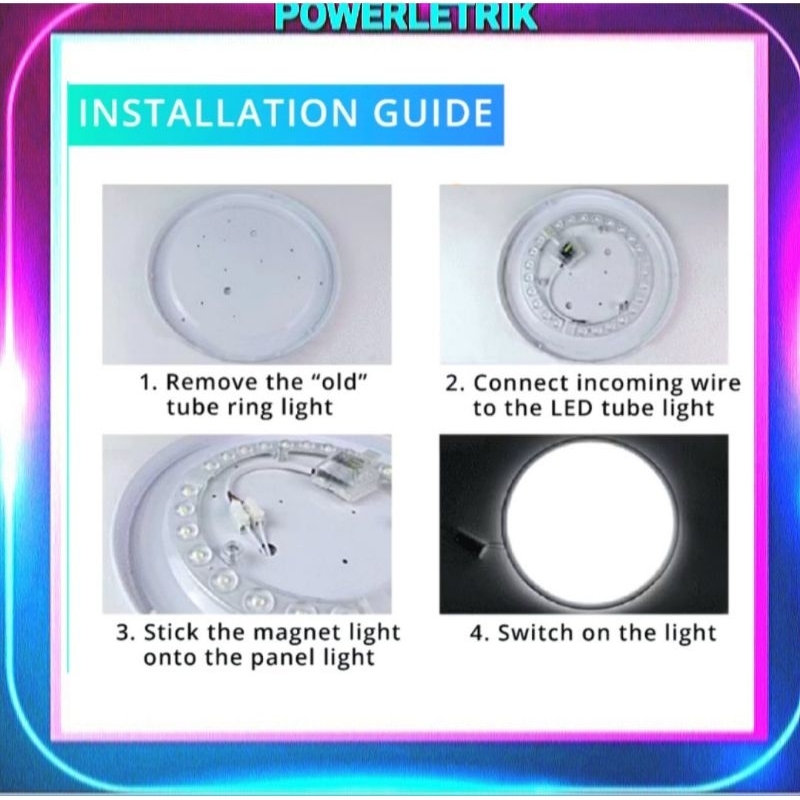 POWERLETRIK

INSTALLATION GUIDE

1. Remove the “old” tube ring light

2. Connect incoming wire to the LED tube light

3. Stick the magnet light onto the panel light

4. Switch on the light