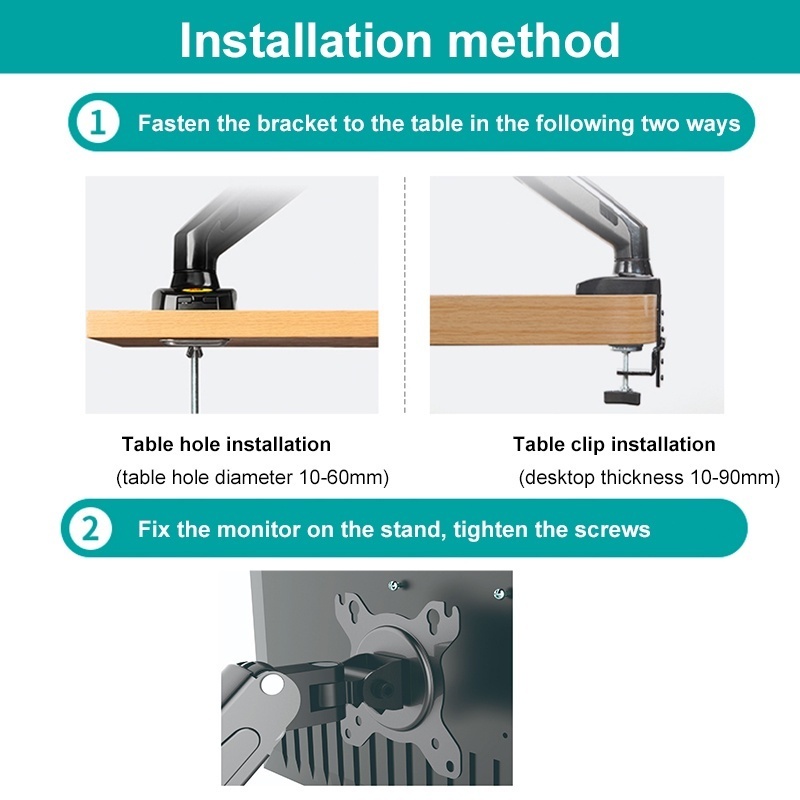 Installation method

1 Fasten the bracket to the table in the following two ways

Table hole installation
(table hole diameter 10-60mm)

Table clip installation
(desktop thickness 10-90mm)

2 Fix the monitor on the stand, tighten the screws