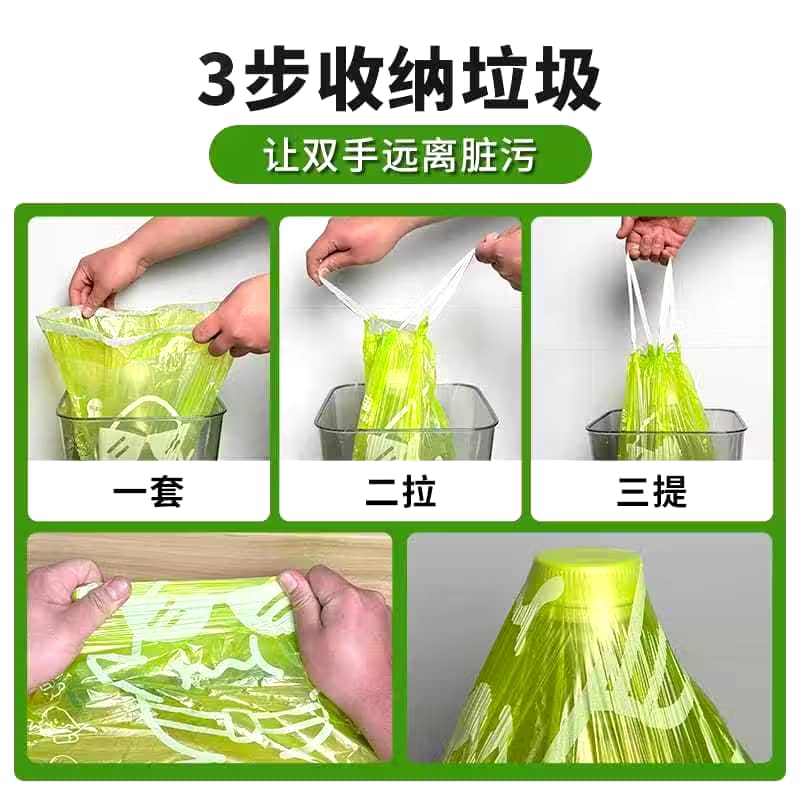 3步收纳垃圾

让双手远离脏污

一套

二拉

三提