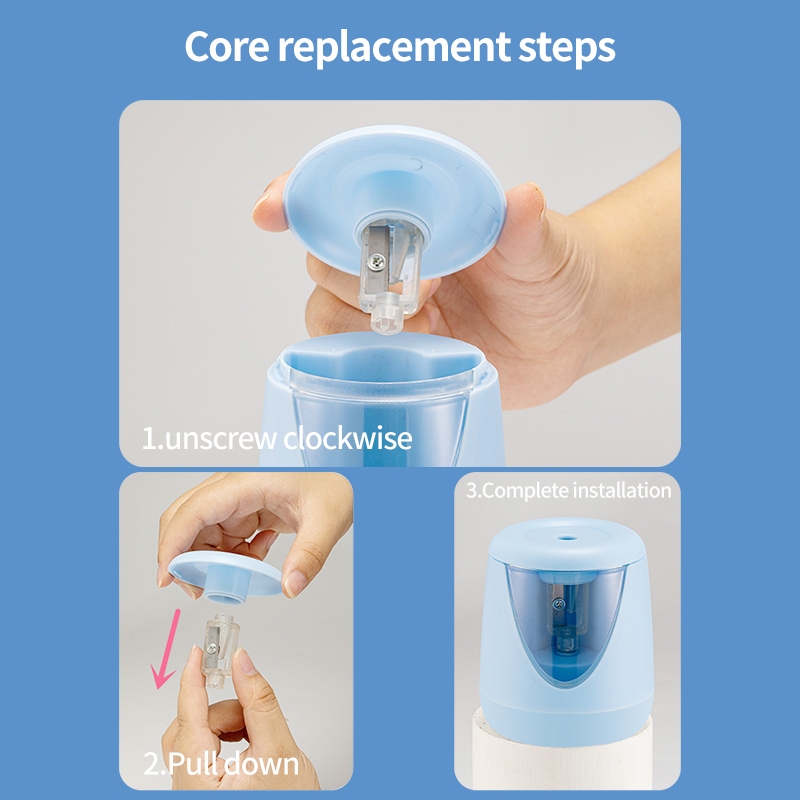 Core replacement steps

1.unscrew clockwise

2.Pull down

3.Complete installation