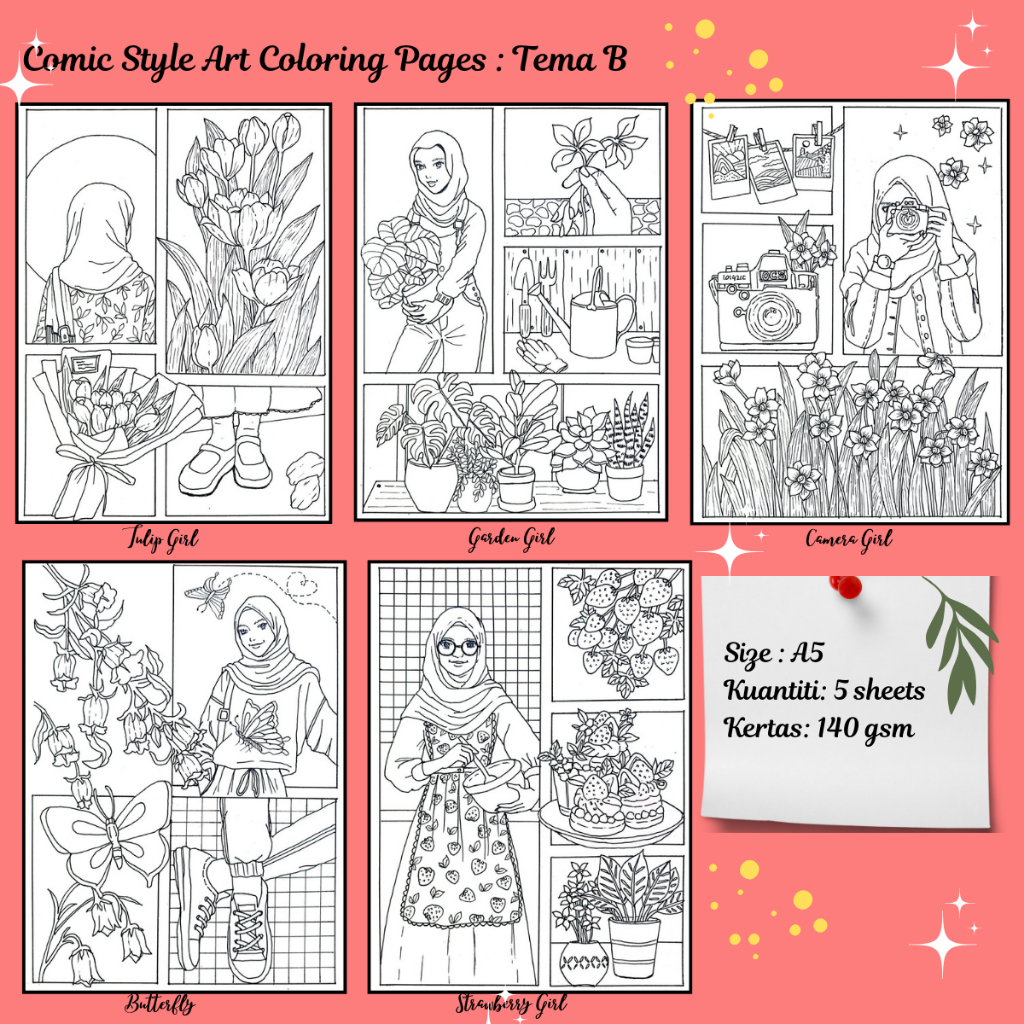 Comic Style Art Coloring Pages : Tema B

Tulip Girl

Garden Girl

Camera Girl

Butterfly

Strawberry Girl

Size : A5
Kuantiti: 5 sheets
Kertas: 140 gsm