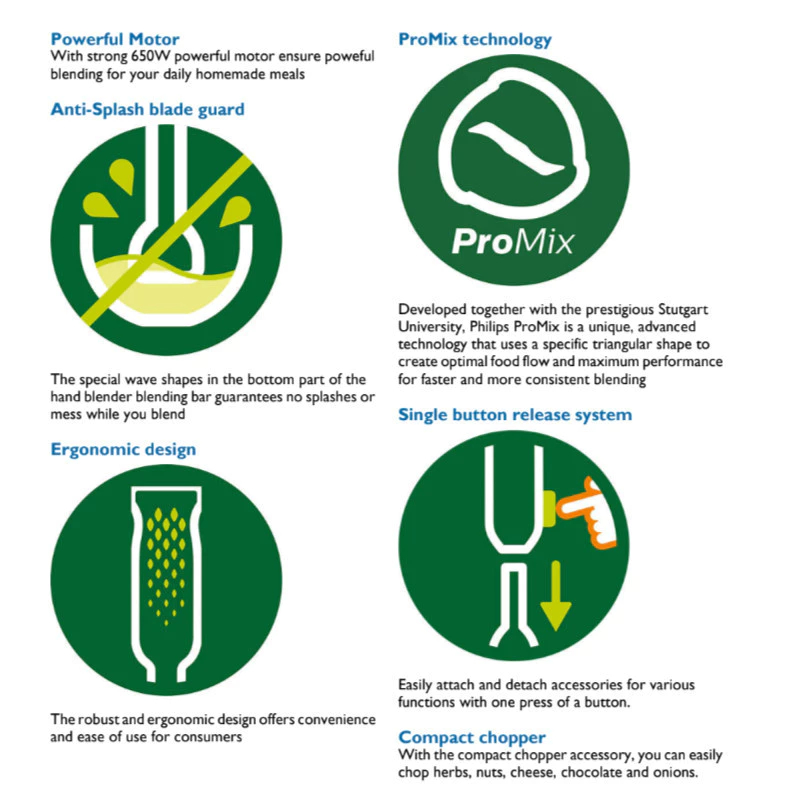 Powerful Motor
With strong 650W powerful motor ensure poweful blending for your daily homemade meals

Anti-Splash blade guard

The special wave shapes in the bottom part of the hand blender blending bar guarantees no splashes or mess while you blend

Ergonomic design

The robust and ergonomic design offers convenience and ease of use for consumers

ProMix technology

ProMix

Developed together with the prestigious Stutgart University, Philips ProMix is a unique, advanced technology that uses a specific triangular shape to create optimal food flow and maximum performance for faster and more consistent blending

Single button release system

Easily attach and detach accessories for various functions with one press of a button.

Compact chopper
With the compact chopper accessory, you can easily chop herbs, nuts, cheese, chocolate and onions.