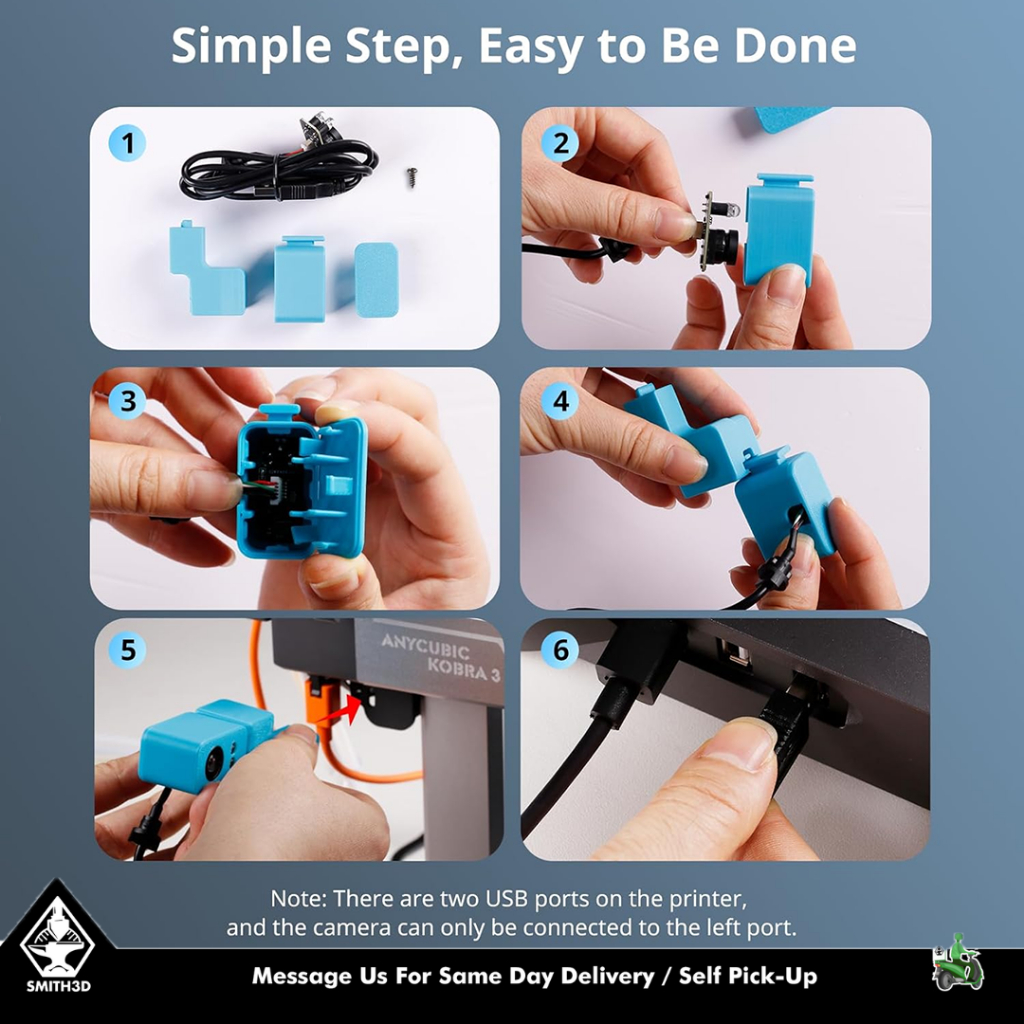 Simple Step, Easy to Be Done

1

2

3

4

5

ANYCUBIC
KOBRA 3

6

Note: There are two USB ports on the printer, and the camera can only be connected to the left port.

SMITH3D

Message Us For Same Day Delivery / Self Pick-Up