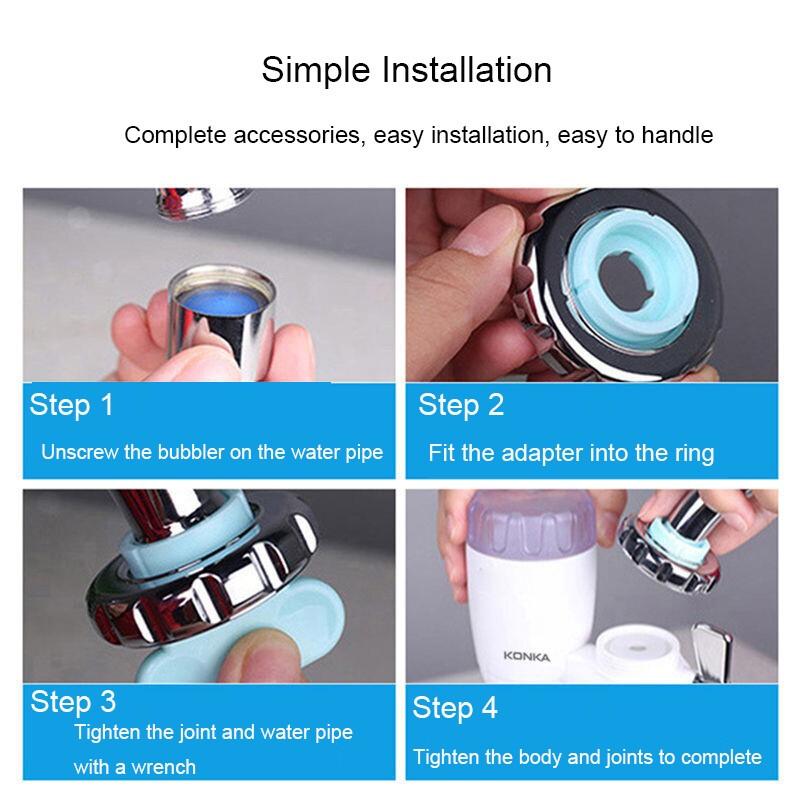 Simple Installation

Complete accessories, easy installation, easy to handle

Step 1
Unscrew the bubbler on the water pipe

Step 2
Fit the adapter into the ring

Step 3
Tighten the joint and water pipe with a wrench

KONKA

Step 4
Tighten the body and joints to complete