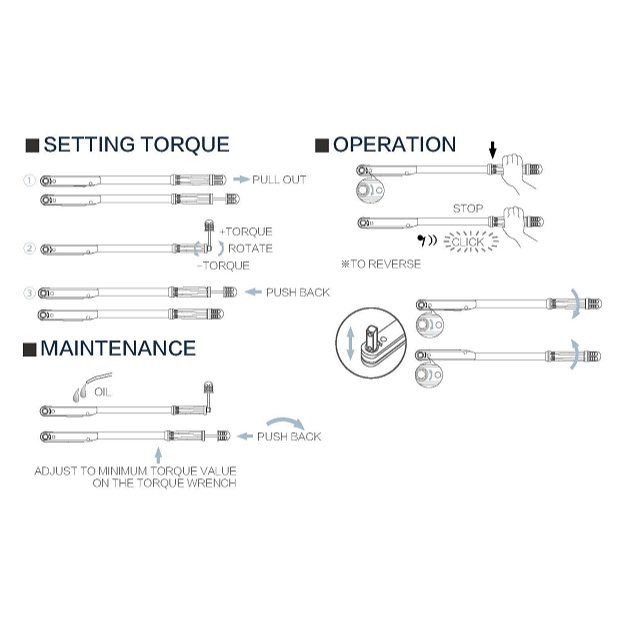 ■ SETTING TORQUE

1 PULL OUT

2 +TORQUE
ROTATE
-TORQUE

3 PUSH BACK

■ MAINTENANCE

OIL

PUSH BACK

ADJUST TO MINIMUM TORQUE VALUE ON THE TORQUE WRENCH

■ OPERATION

STOP

CLICK

※TO REVERSE