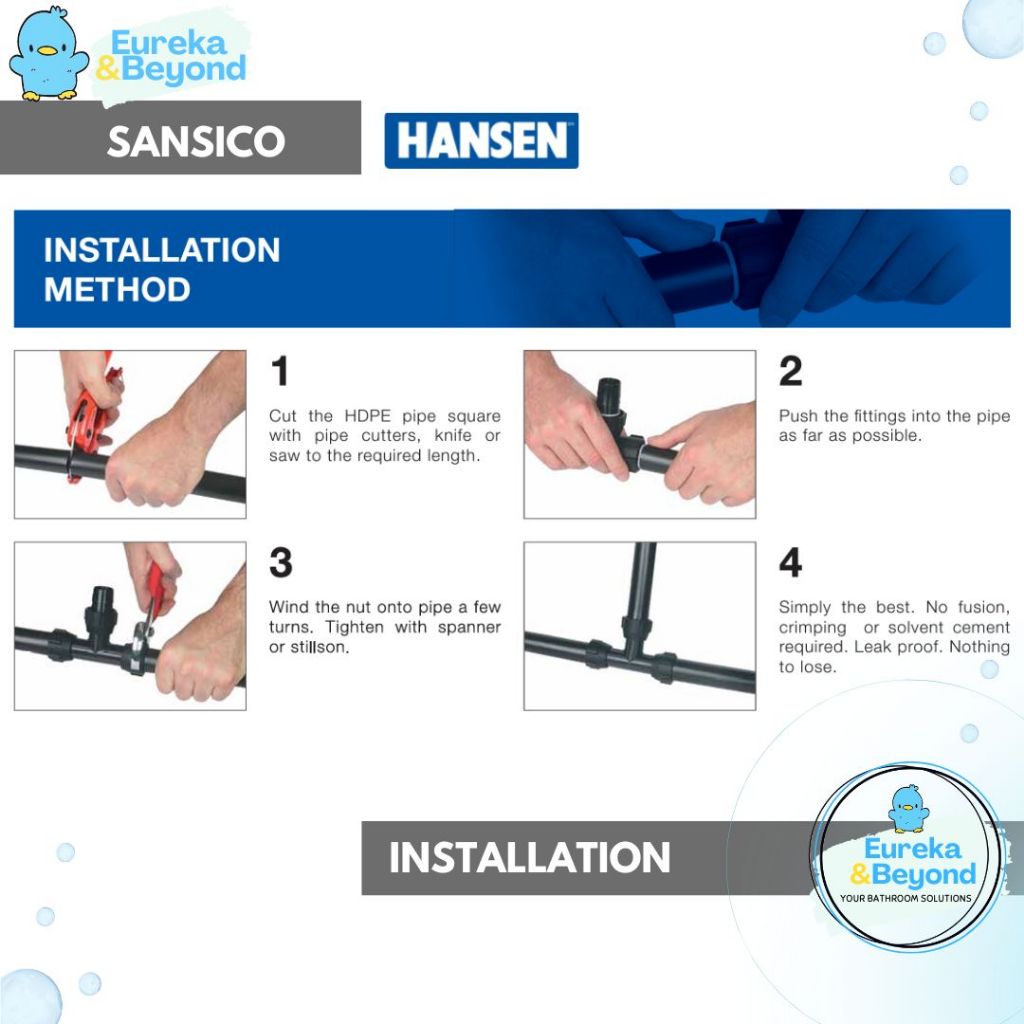 Eureka &Beyond

SANSICO

HANSEN

INSTALLATION METHOD

1

Cut the HDPE pipe square with pipe cutters, knife or saw to the required length.

2

Push the fittings into the pipe as far as possible.

3

Wind the nut onto pipe a few turns. Tighten with spanner or stillson.

4

Simply the best. No fusion, crimping or solvent cement required. Leak proof. Nothing to lose.

INSTALLATION

Eureka &Beyond
YOUR BATHROOM SOLUTIONS