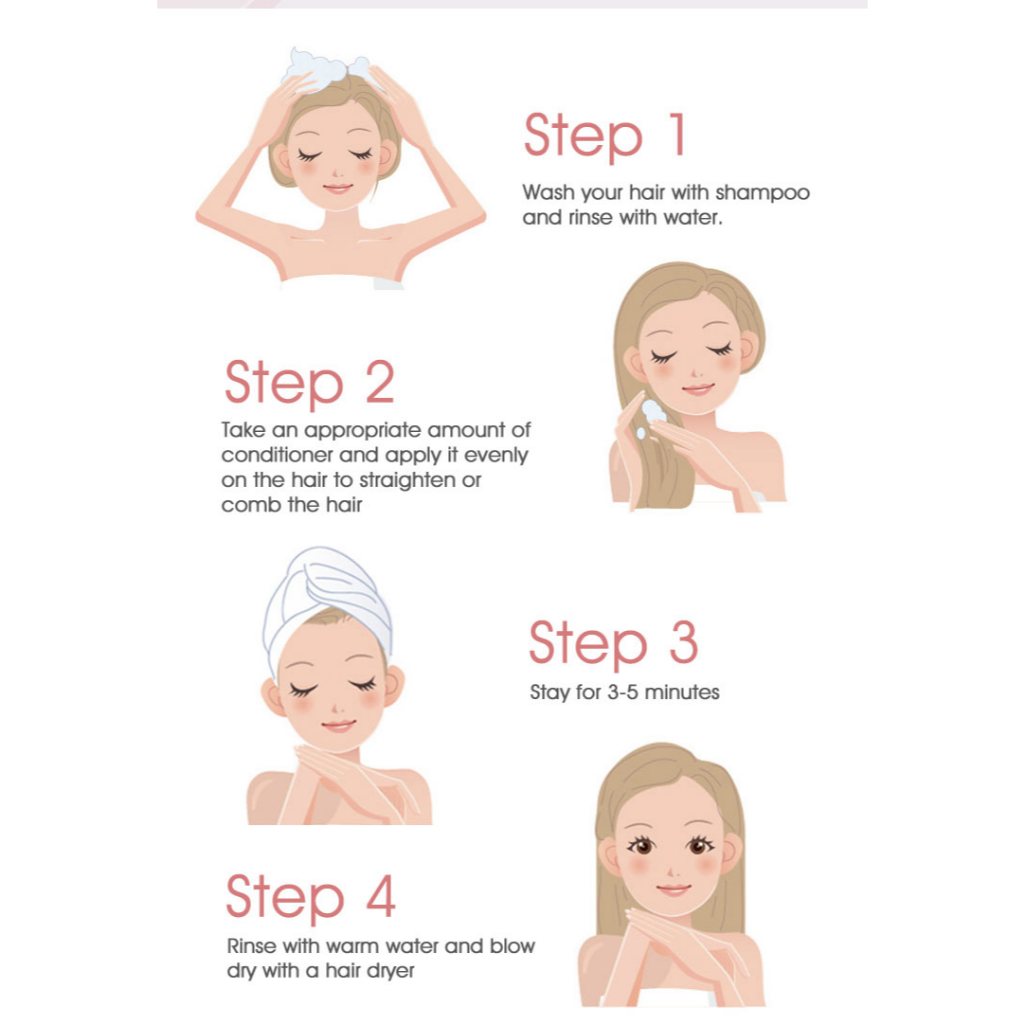 Step 1
Wash your hair with shampoo and rinse with water.

Step 2
Take an appropriate amount of conditioner and apply it evenly on the hair to straighten or comb the hair

Step 3
Stay for 3-5 minutes

Step 4
Rinse with warm water and blow dry with a hair dryer