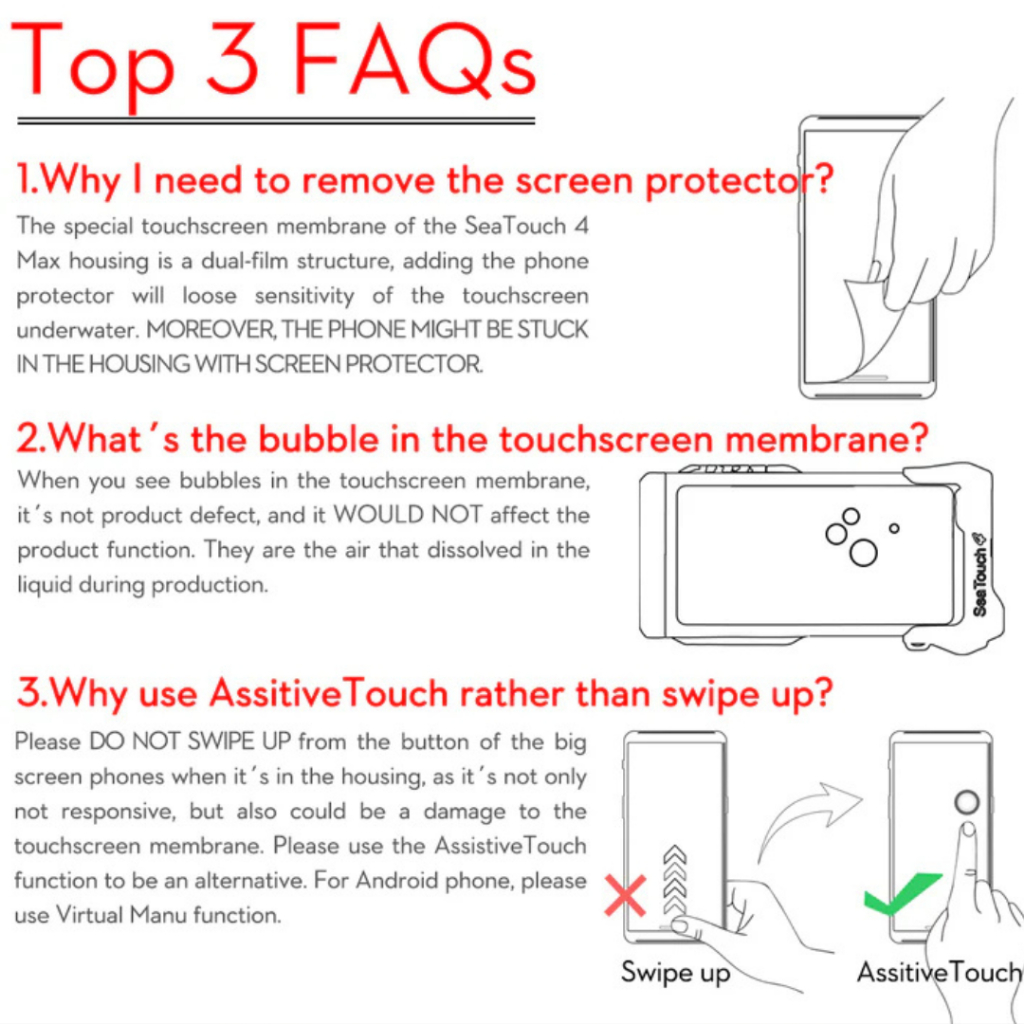 Top 3 FAQs

1.Why I need to remove the screen protector?

The special touchscreen membrane of the SeaTouch 4 Max housing is a dual-film structure, adding the phone protector will loose sensitivity of the touchscreen underwater. MOREOVER, THE PHONE MIGHT BE STUCK IN THE HOUSING WITH SCREEN PROTECTOR.

2.What's the bubble in the touchscreen membrane?

When you see bubbles in the touchscreen membrane, it's not product defect, and it WOULD NOT affect the product function. They are the air that dissolved in the liquid during production.

SeaTouch

3.Why use AssitiveTouch rather than swipe up?

Please DO NOT SWIPE UP from the button of the big screen phones when it's in the housing, as it's not only not responsive, but also could be a damage to the touchscreen membrane. Please use the AssistiveTouch function to be an alternative. For Android phone, please use Virtual Manu function.

Swipe up

AssitiveTouch