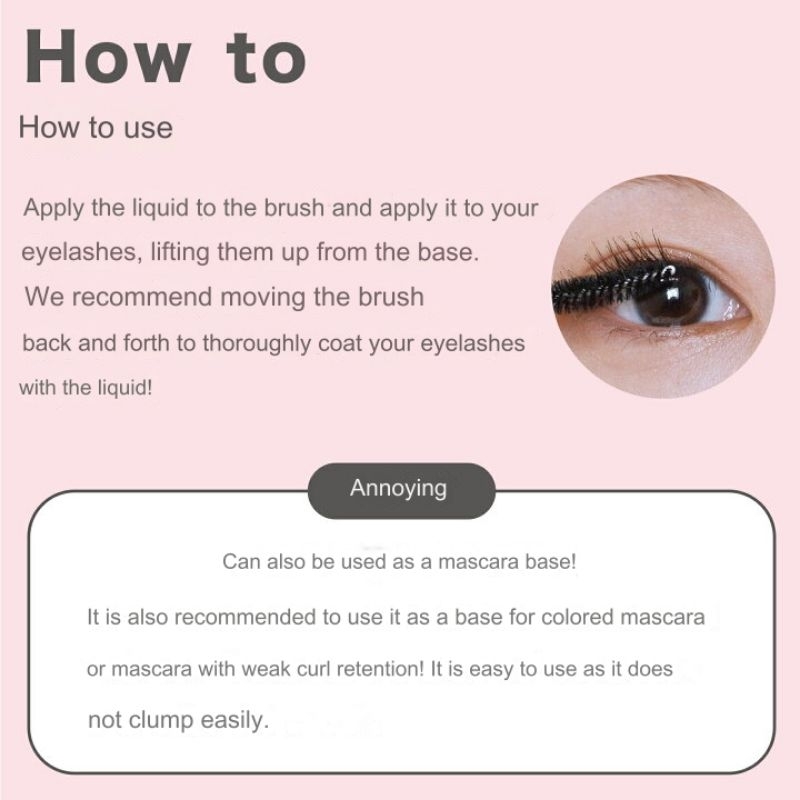 How to

How to use

Apply the liquid to the brush and apply it to your eyelashes, lifting them up from the base.
We recommend moving the brush back and forth to thoroughly coat your eyelashes with the liquid!

Annoying

Can also be used as a mascara base!

It is also recommended to use it as a base for colored mascara or mascara with weak curl retention! It is easy to use as it does not clump easily.