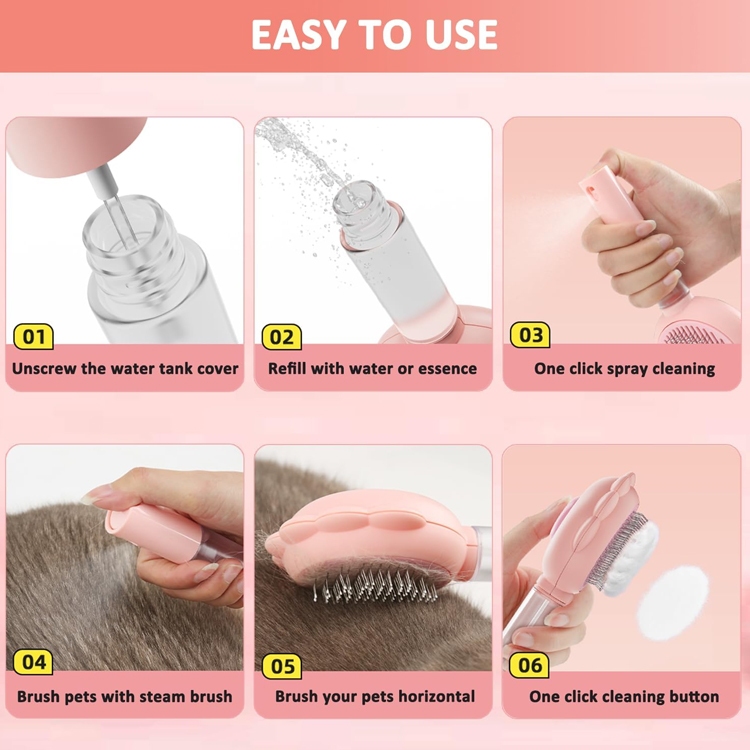 EASY TO USE

01
Unscrew the water tank cover

02
Refill with water or essence

03
One click spray cleaning

04
Brush pets with steam brush

05
Brush your pets horizontal

06
One click cleaning button