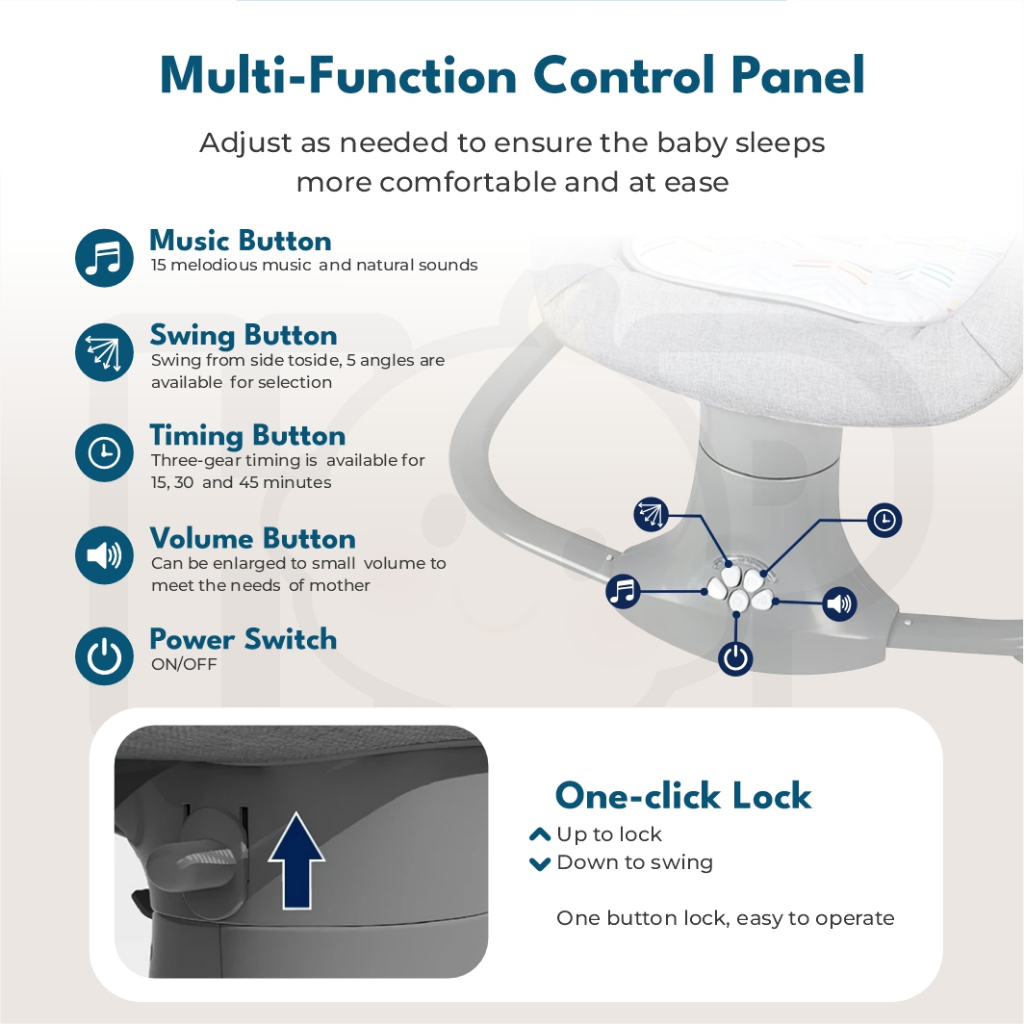 Multi-Function Control Panel

Adjust as needed to ensure the baby sleeps more comfortable and at ease

Music Button
15 melodious music and natural sounds

Swing Button
Swing from side toside, 5 angles are available for selection

Timing Button
Three-gear timing is available for 15, 30 and 45 minutes

Volume Button
Can be enlarged to small volume to meet the needs of mother

Power Switch
ON/OFF

One-click Lock
Up to lock
Down to swing

One button lock, easy to operate