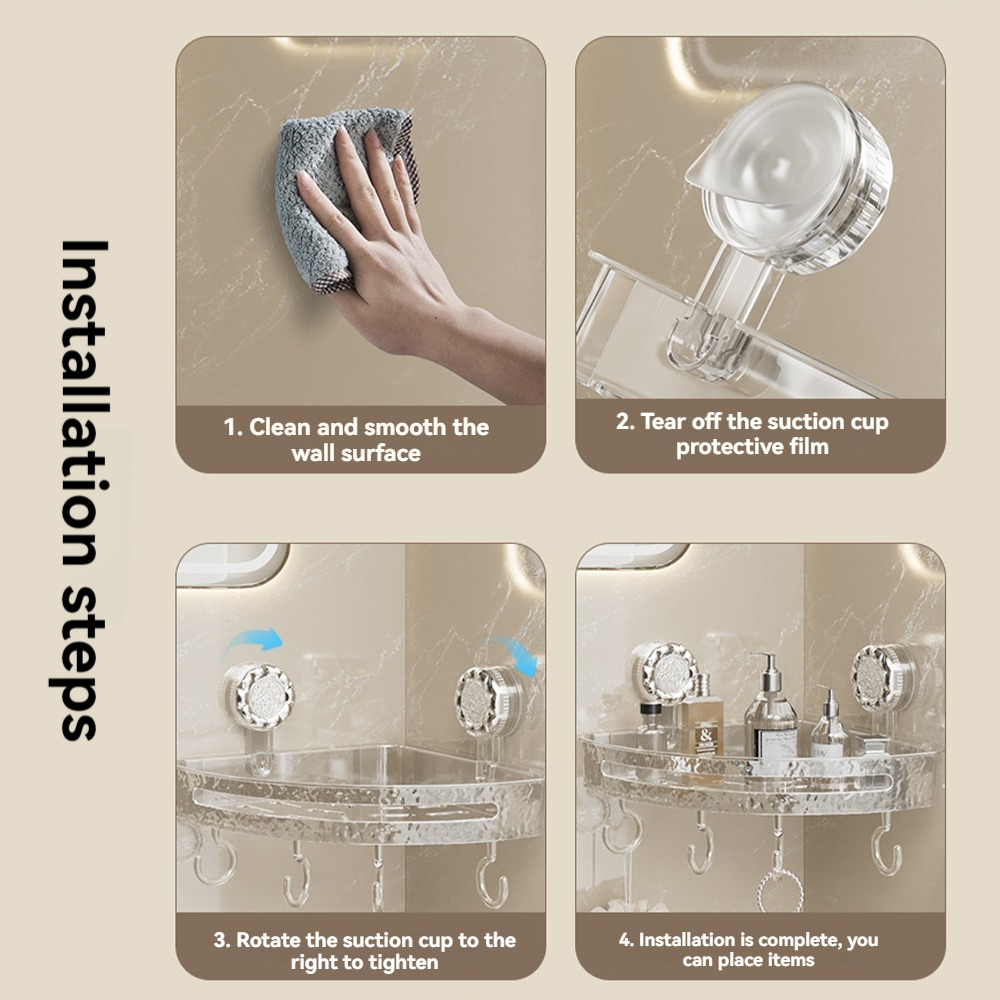 Installation steps

1. Clean and smooth the wall surface

2. Tear off the suction cup protective film

3. Rotate the suction cup to the right to tighten

4. Installation is complete, you can place items