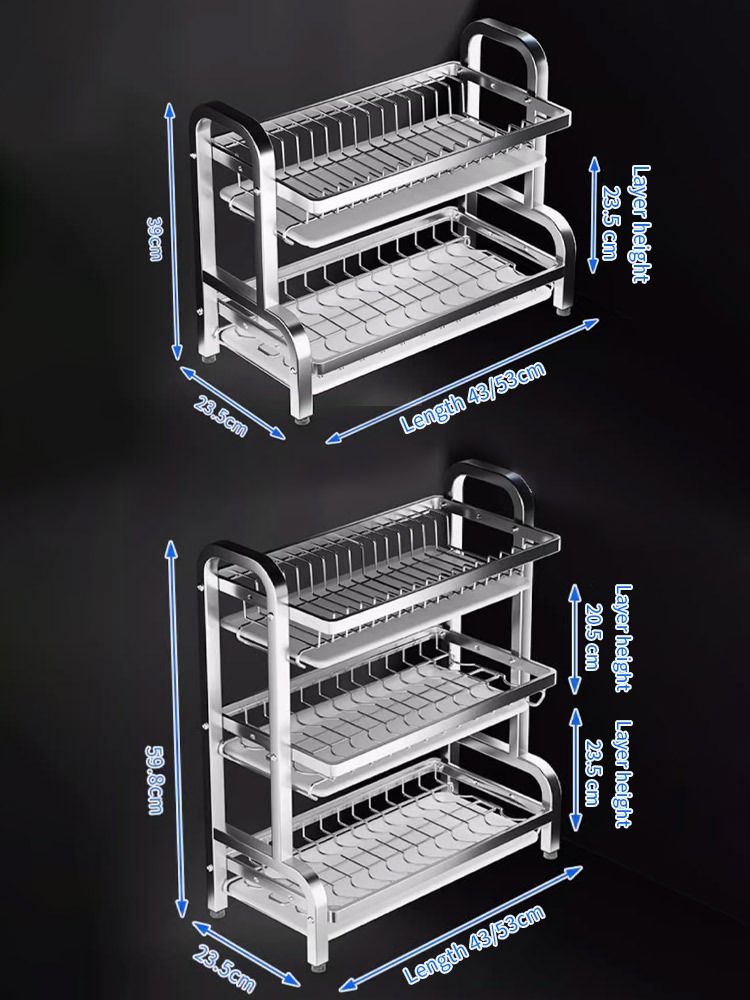 38cm

Layer height 23.5 cm

23.5cm

Length 43/53cm

59.8cm

Layer height 20.5 cm

Layer height 23.5 cm

23.5cm

Length 43/53cm