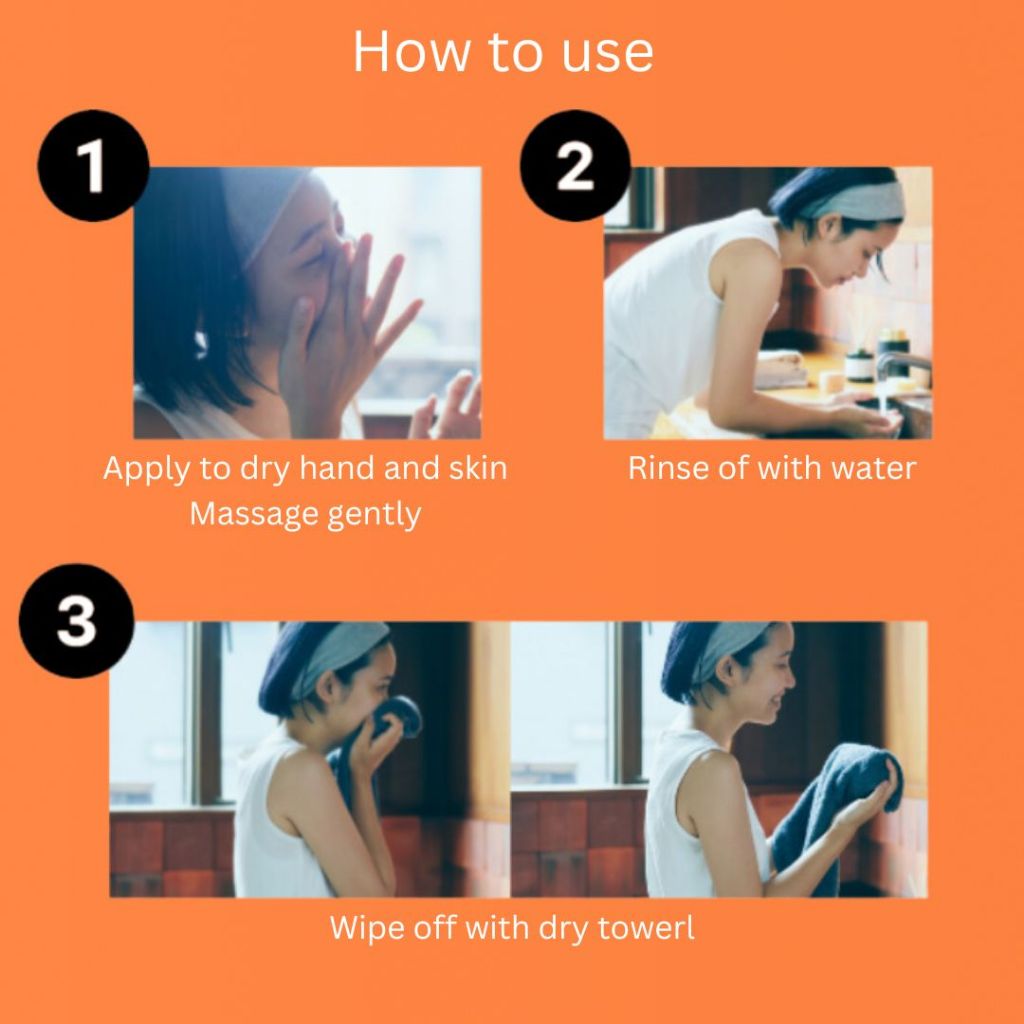 How to use

1

Apply to dry hand and skin
Massage gently

2

Rinse of with water

3

Wipe off with dry towerl