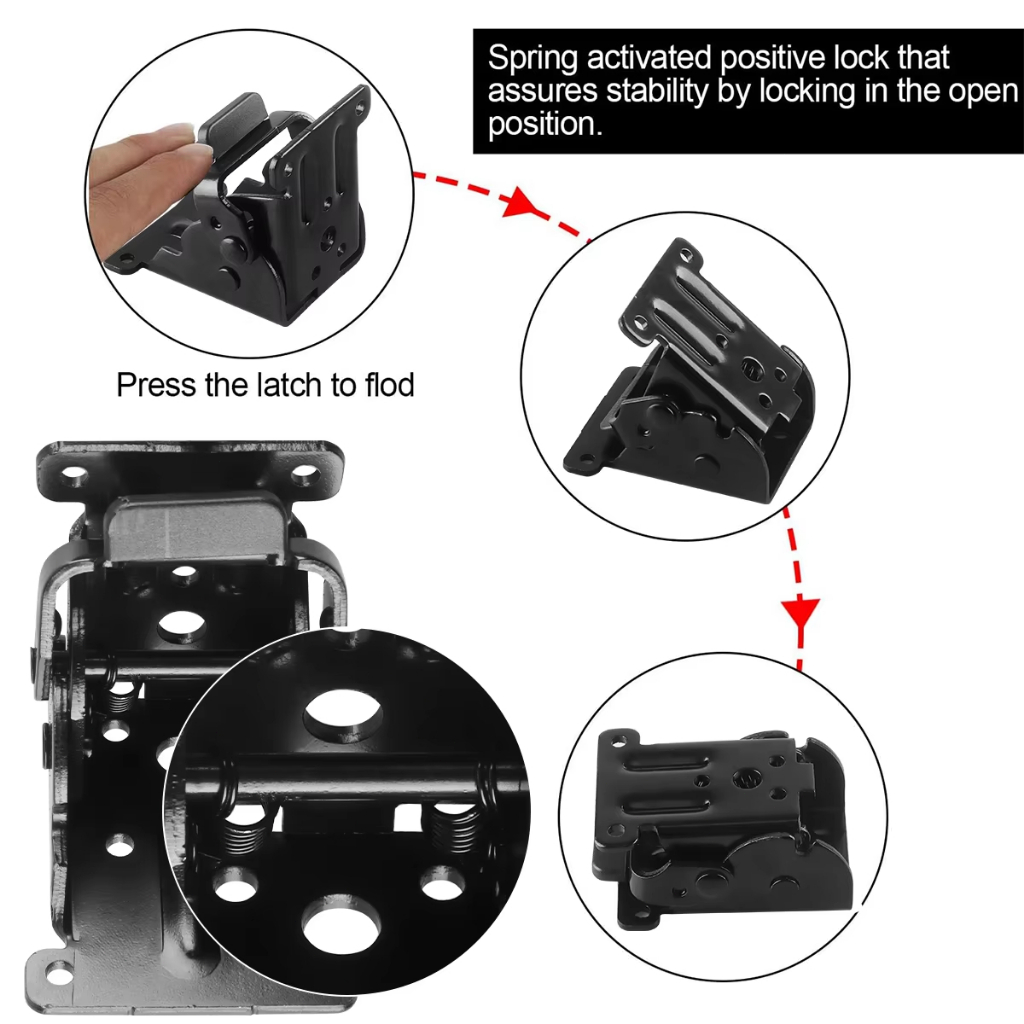 Spring activated positive lock that assures stability by locking in the open position.

Press the latch to flod