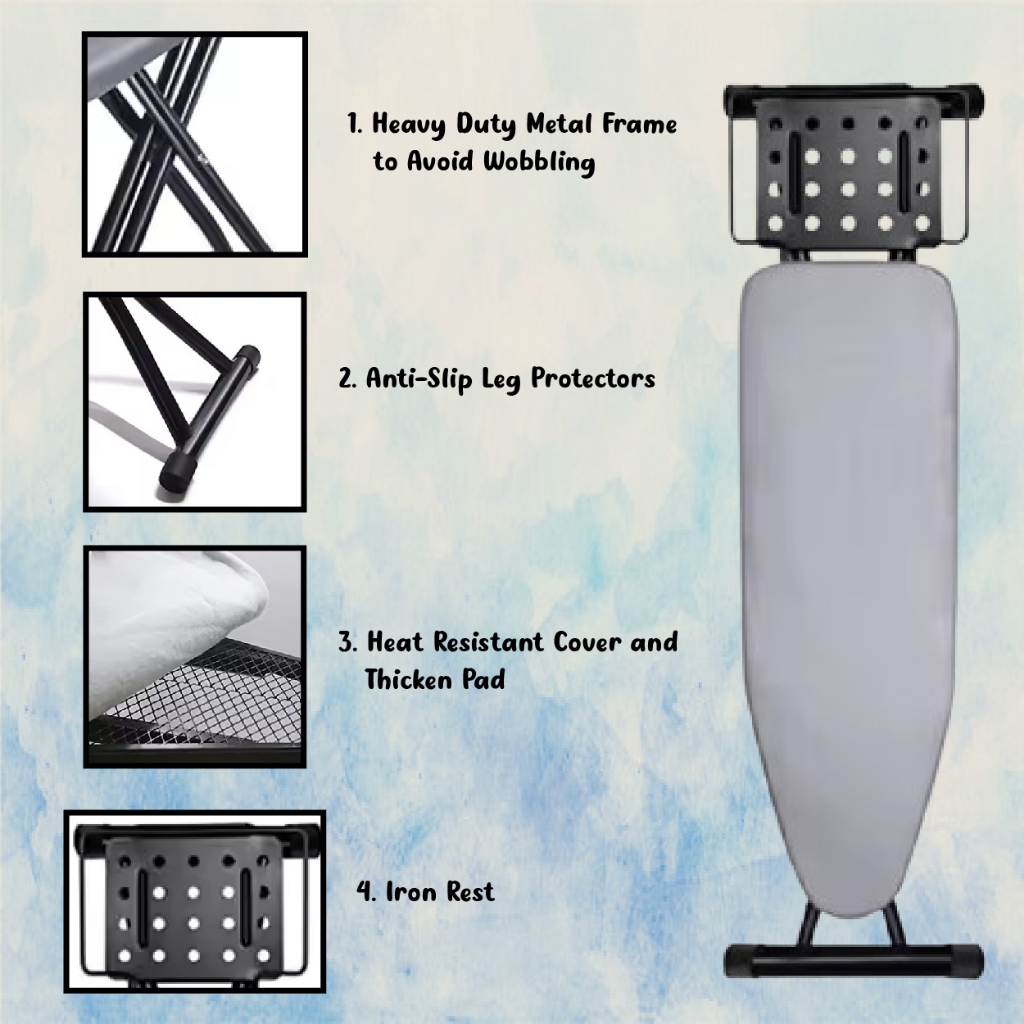 1. Heavy Duty Metal Frame to Avoid Wobbling

2. Anti-Slip Leg Protectors

3. Heat Resistant Cover and Thicken Pad

4. Iron Rest