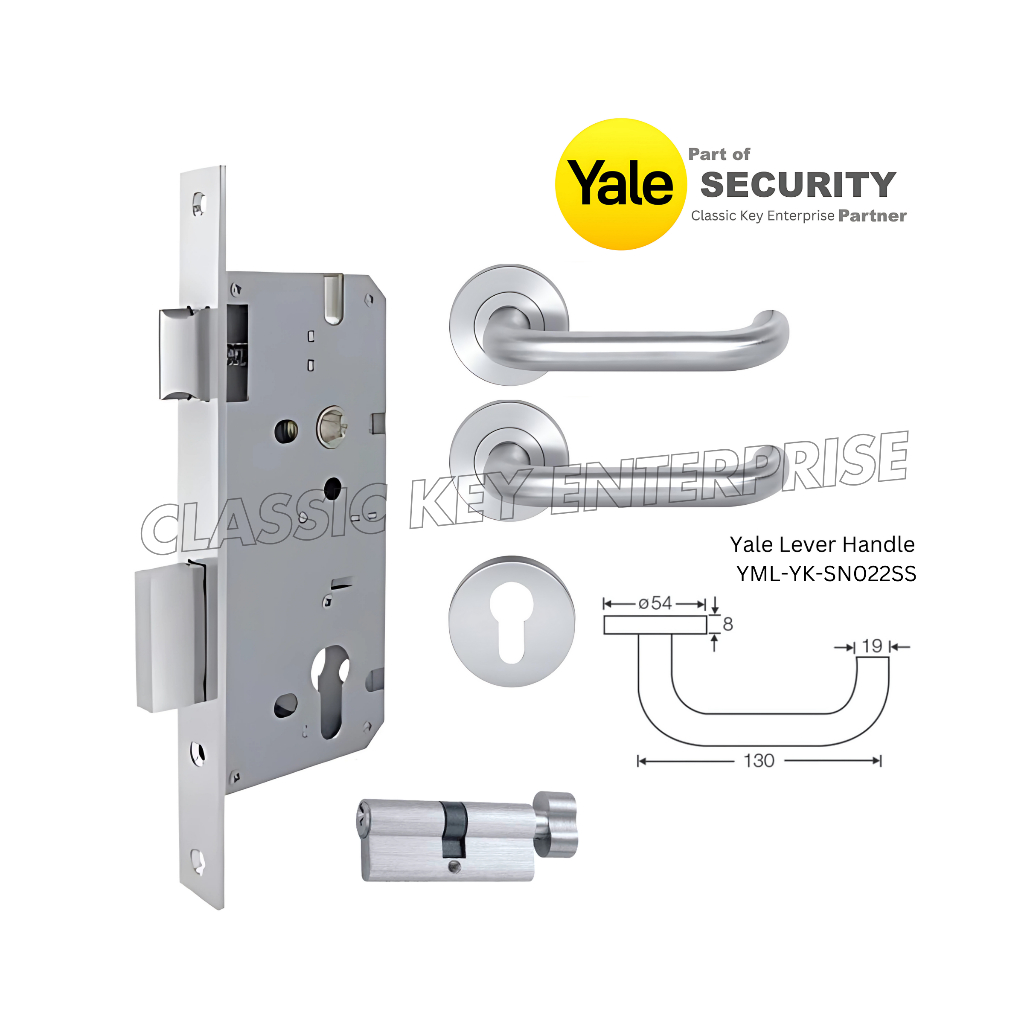 Yale

Part of
SECURITY
Classic Key Enterprise Partner

CLASSIC KEY ENTERPRISE

Yale Lever Handle
YML-YK-SN022SS

ø54
8
19
130