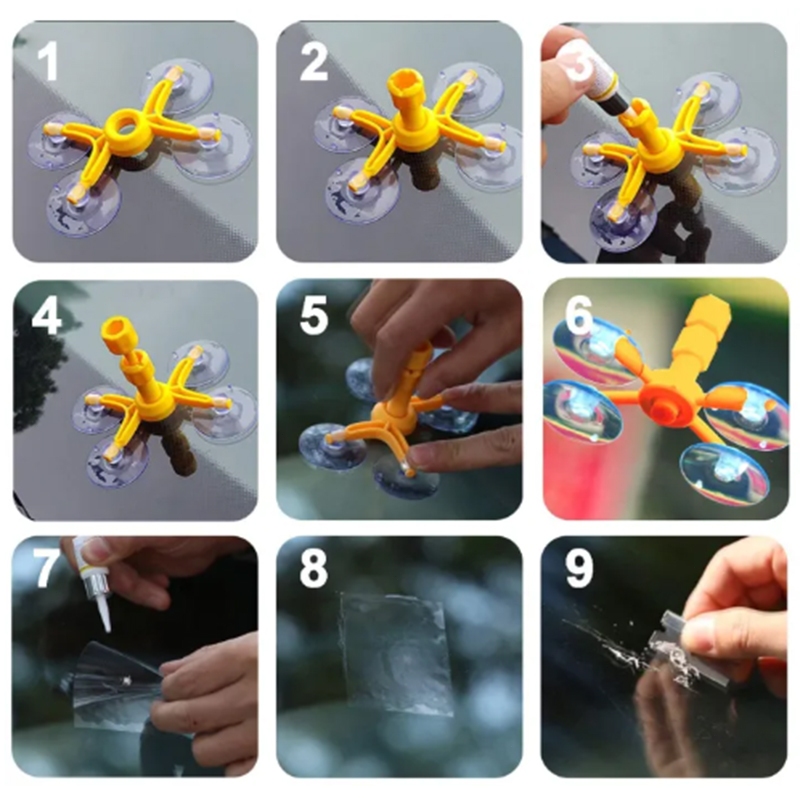 1

2

3

4

5

6

7

8

9