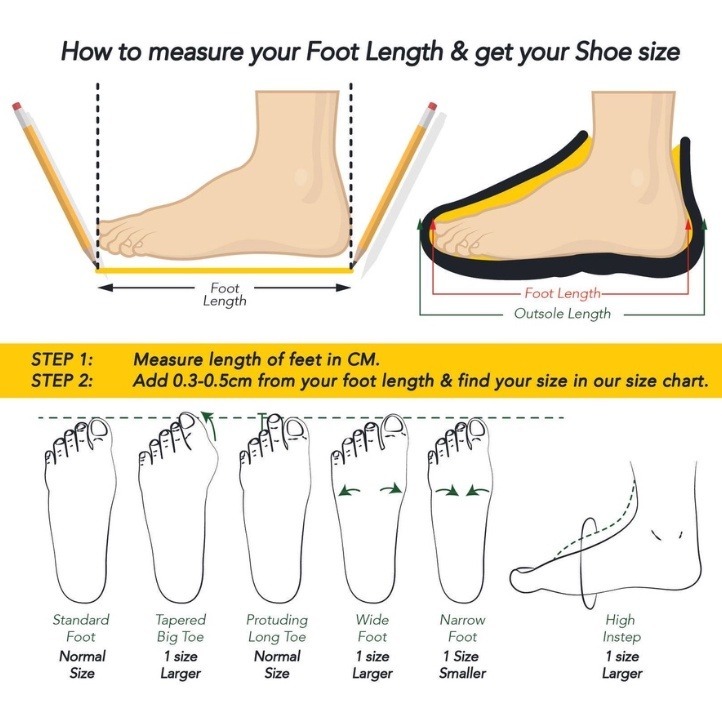 How to measure your Foot Length & get your Shoe size

Foot Length

Foot Length
Outsole Length

STEP 1: Measure length of feet in CM.
STEP 2: Add 0.3-0.5cm from your foot length & find your size in our size chart.

Standard Foot
Normal Size

Tapered Big Toe
1 size Larger

Protuding Long Toe
Normal Size

Wide Foot
1 size Larger

Narrow Foot
1 Size Smaller

High Instep
1 size Larger