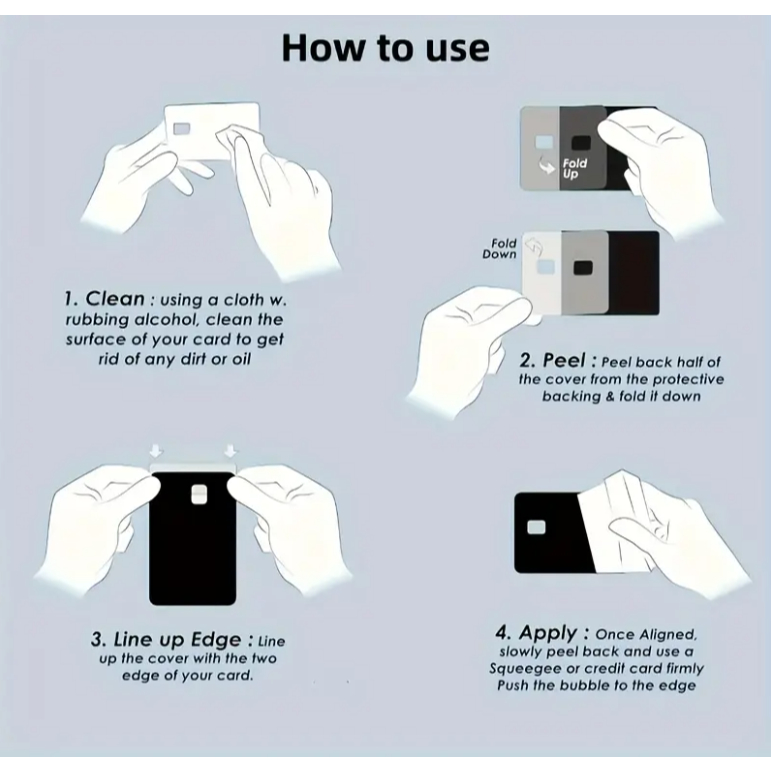 How to use

1. Clean : using a cloth w. rubbing alcohol, clean the surface of your card to get rid of any dirt or oil

Fold Up

Fold Down

2. Peel : Peel back half of the cover from the protective backing & fold it down

3. Line up Edge : Line up the cover with the two edge of your card.

4. Apply : Once Aligned, slowly peel back and use a Squeegee or credit card firmly Push the bubble to the edge