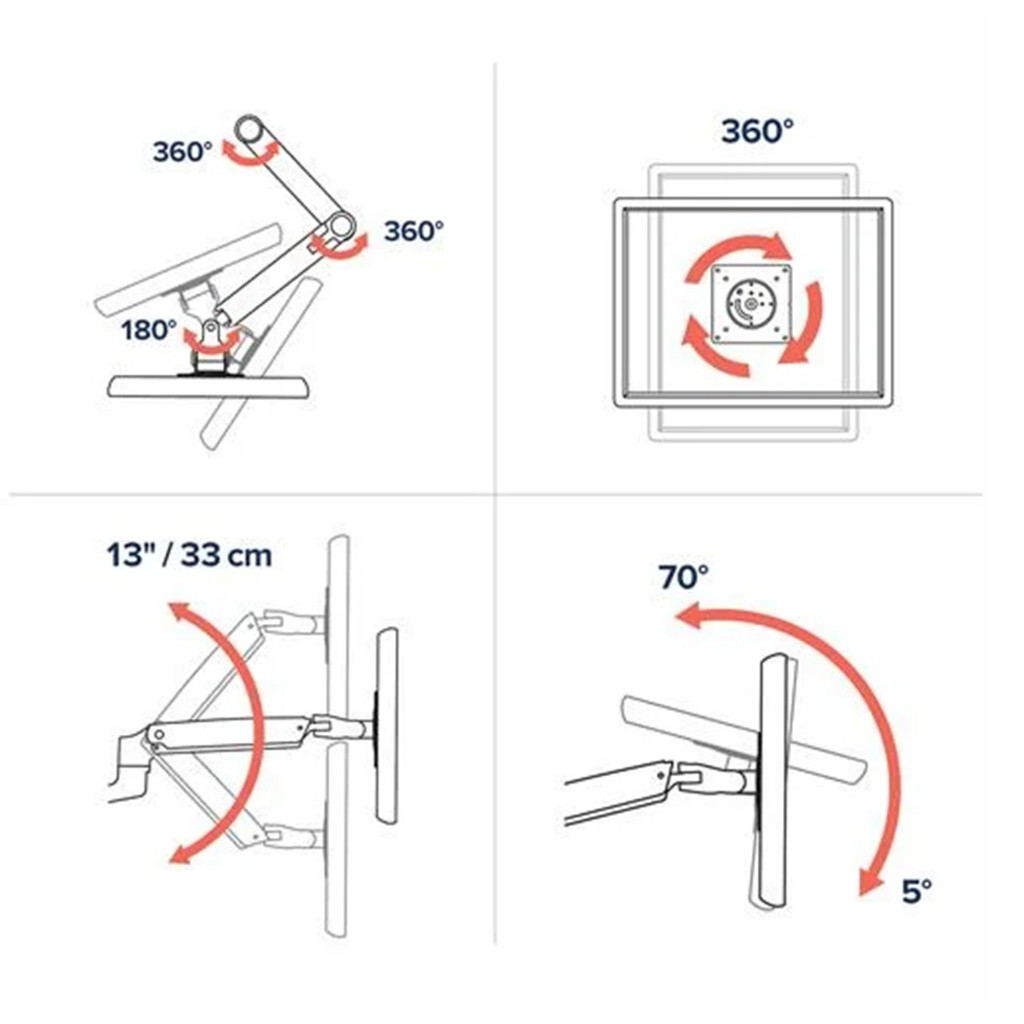 360°

360°

180°

360°

13" / 33 cm

70°

5°