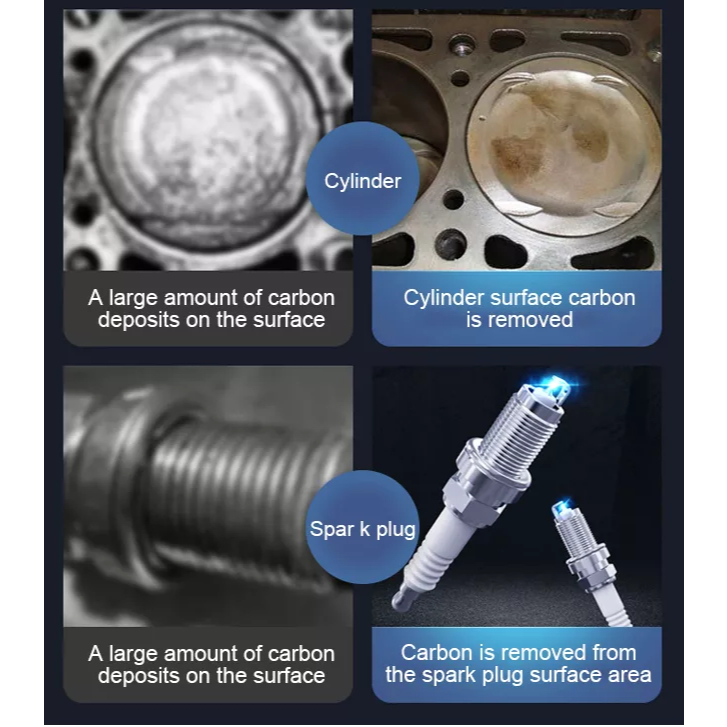 Cylinder

A large amount of carbon deposits on the surface

Cylinder surface carbon is removed

Spar k plug

A large amount of carbon deposits on the surface

Carbon is removed from the spark plug surface area