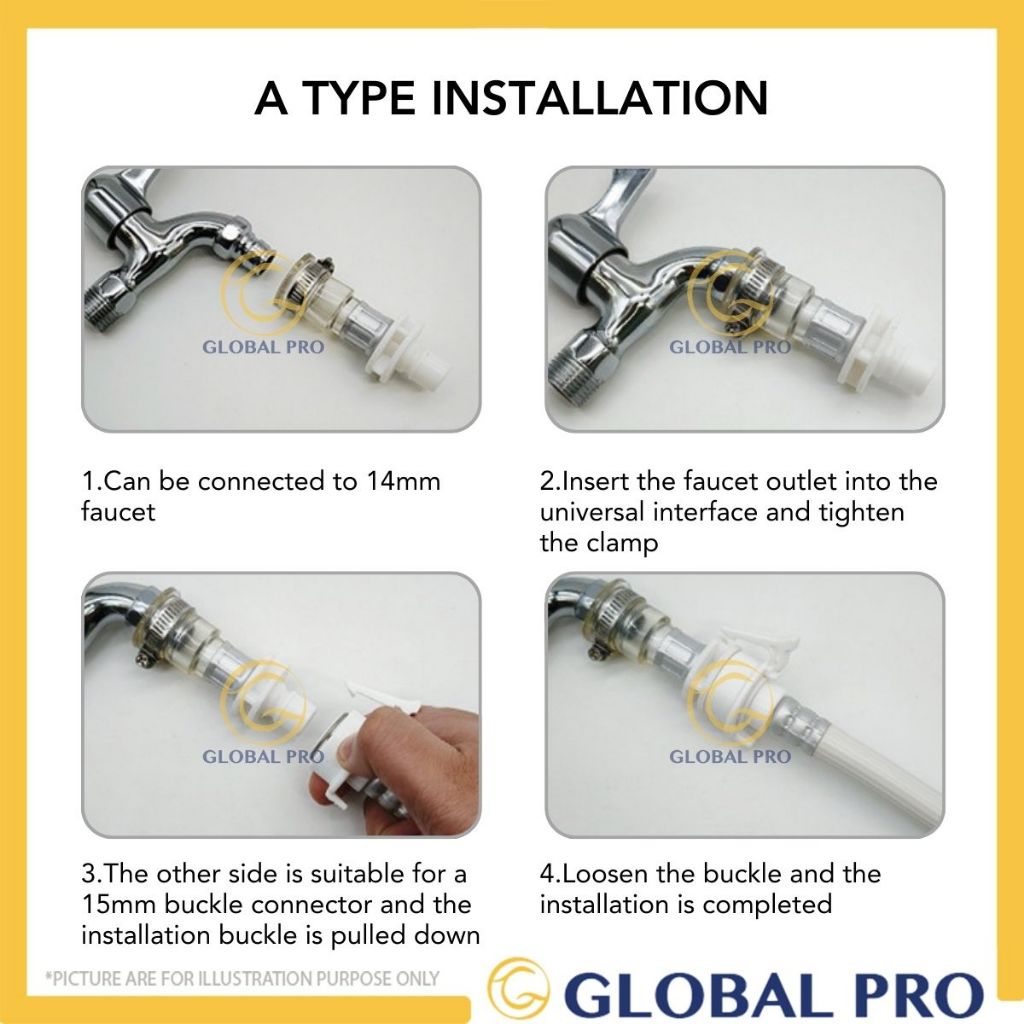 A TYPE INSTALLATION

GLOBAL PRO

GLOBAL PRO

1.Can be connected to 14mm faucet

2.Insert the faucet outlet into the universal interface and tighten the clamp

GLOBAL PRO

GLOBAL PRO

3.The other side is suitable for a 15mm buckle connector and the installation buckle is pulled down

4.Loosen the buckle and the installation is completed

*PICTURE ARE FOR ILLUSTRATION PURPOSE ONLY

GLOBAL PRO