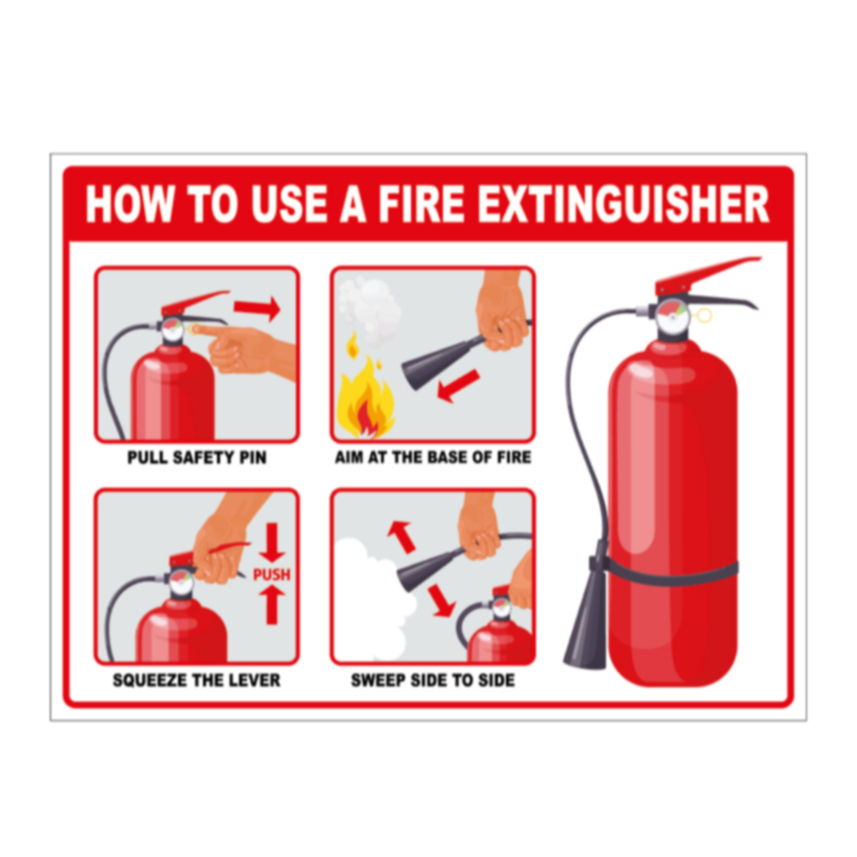 HOW TO USE A FIRE EXTINGUISHER

PULL SAFETY PIN

AIM AT THE BASE OF FIRE

PUSH

SQUEEZE THE LEVER

SWEEP SIDE TO SIDE