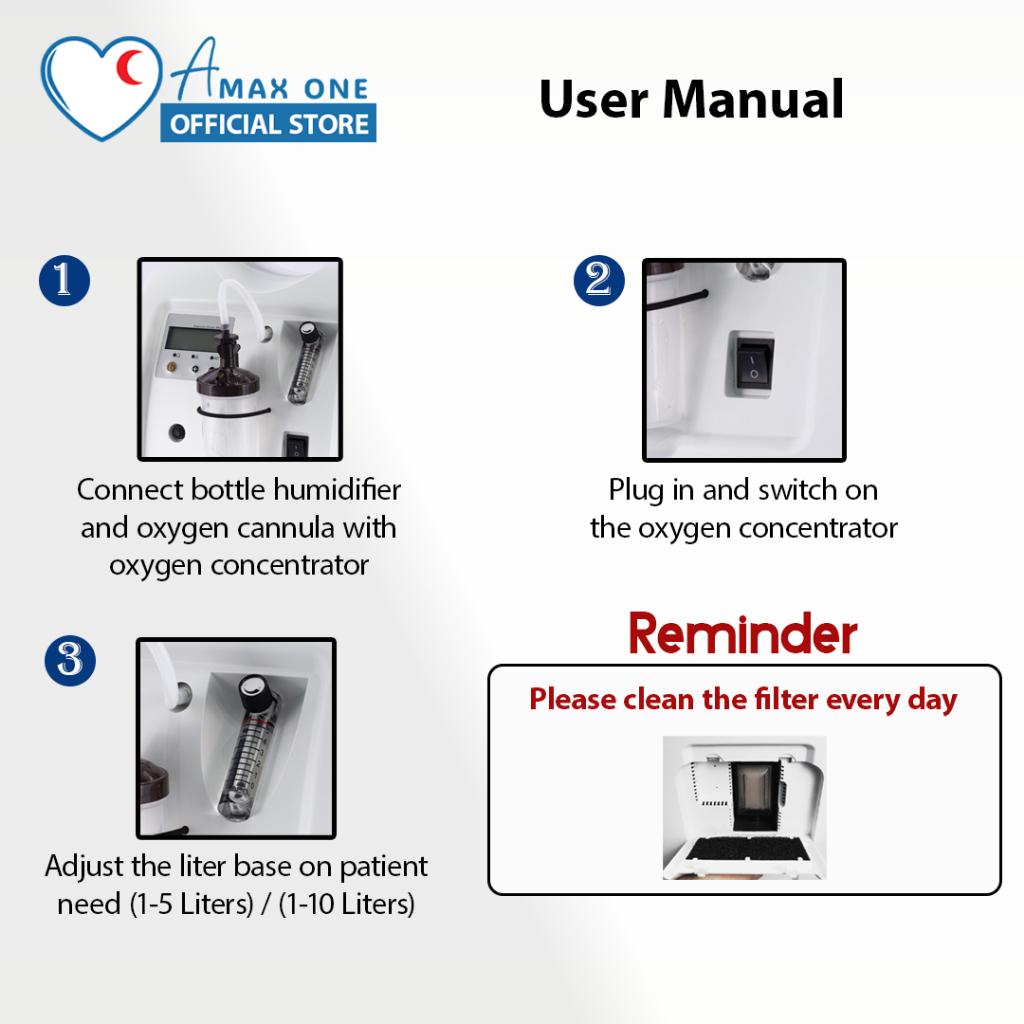 AMAX ONE
OFFICIAL STORE

User Manual

1

Connect bottle humidifier and oxygen cannula with oxygen concentrator

2

Plug in and switch on the oxygen concentrator

3

Adjust the liter base on patient need (1-5 Liters) / (1-10 Liters)

Reminder

Please clean the filter every day