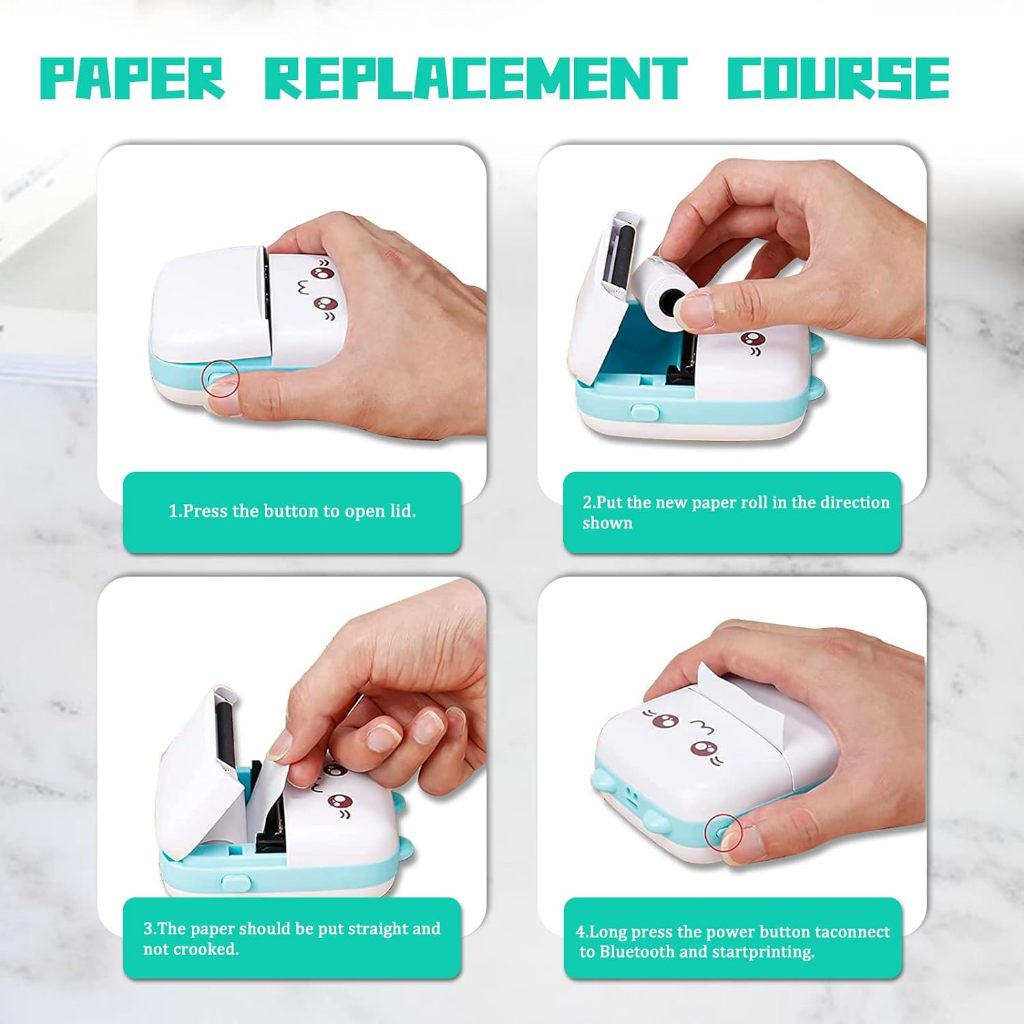 PAPER REPLACEMENT COURSE

1.Press the button to open lid.

2.Put the new paper roll in the direction shown

3.The paper should be put straight and not crooked.

4.Long press the power button taconnect to Bluetooth and startprinting.