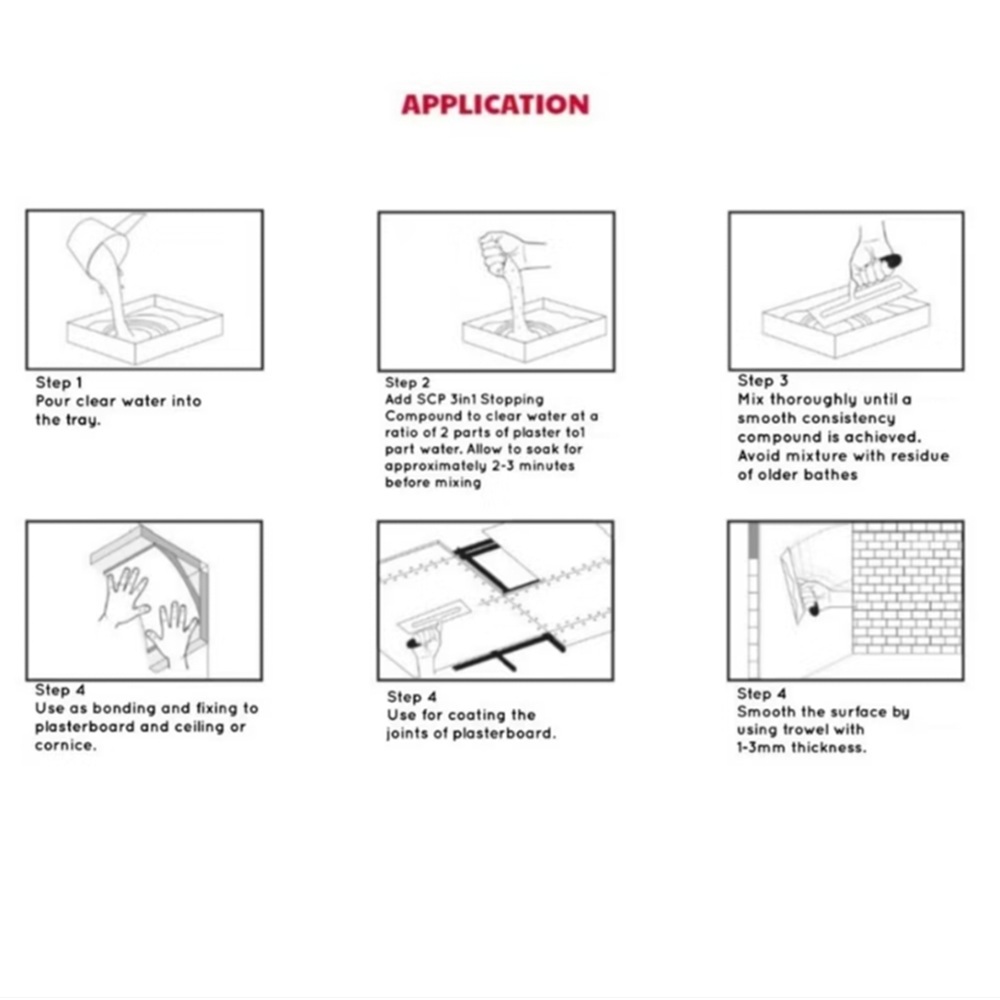 APPLICATION

Step 1
Pour clear water into the tray.

Step 2
Add SCP 3in1 Stopping Compound to clear water at a ratio of 2 parts of plaster to1 part water. Allow to soak for approximately 2-3 minutes before mixing

Step 3
Mix thoroughly until a smooth consistency compound is achieved. Avoid mixture with residue of older bathes

Step 4
Use as bonding and fixing to plasterboard and ceiling or cornice.

Step 4
Use for coating the joints of plasterboard.

Step 4
Smooth the surface by using trowel with 1-3mm thickness.