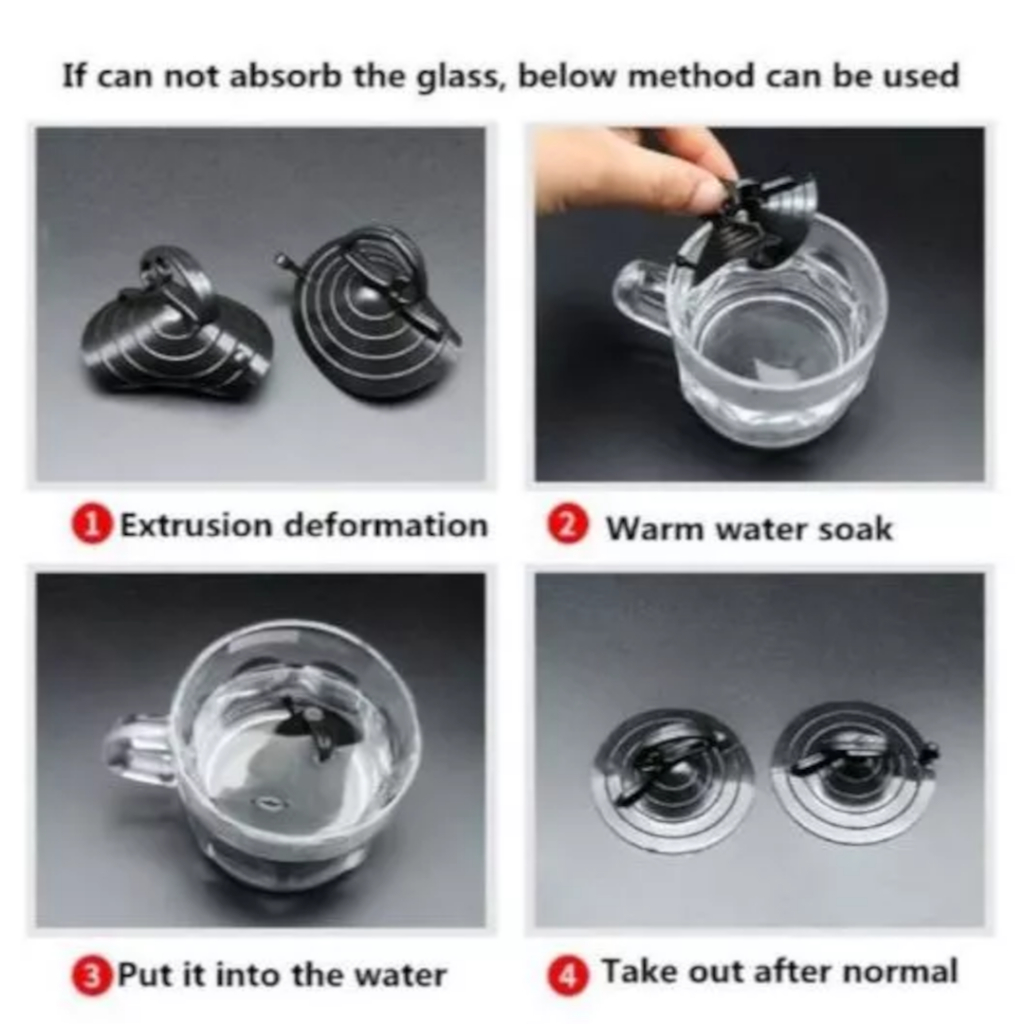 If can not absorb the glass, below method can be used

1 Extrusion deformation

2 Warm water soak

3 Put it into the water

4 Take out after normal