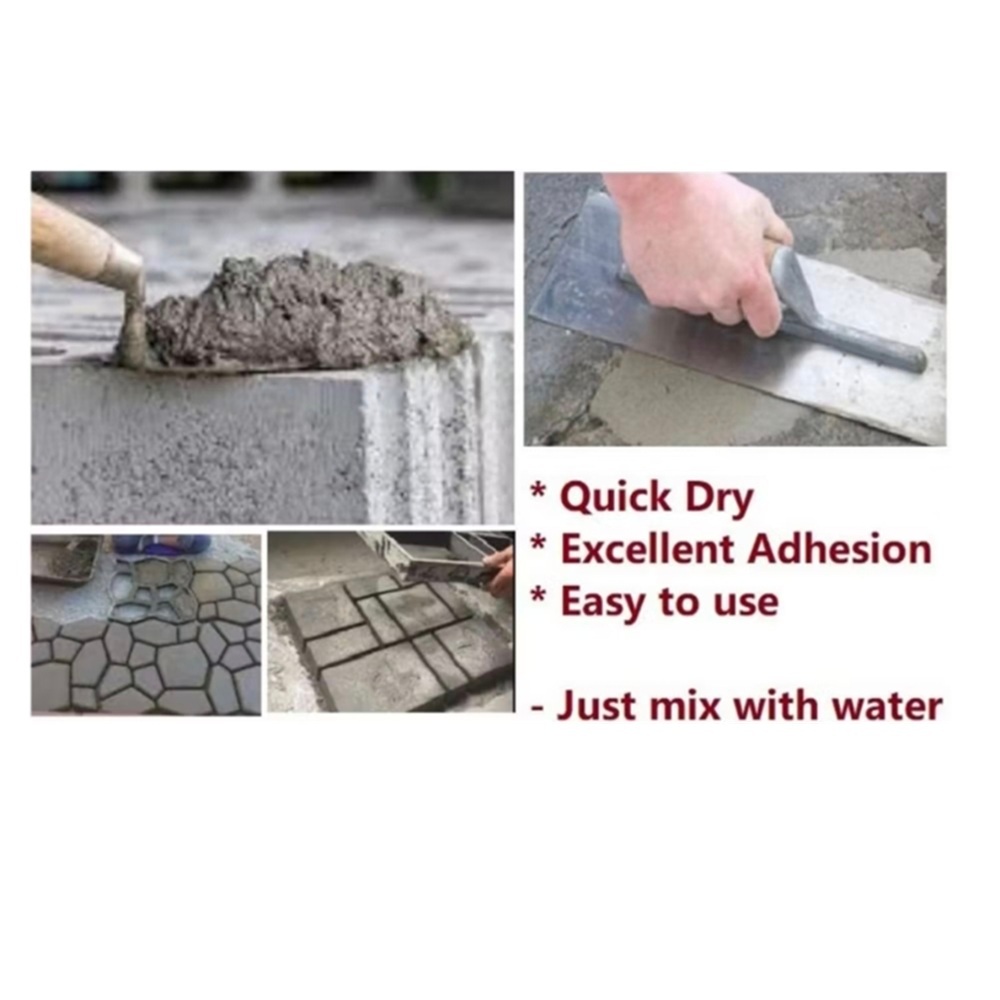 * Quick Dry
* Excellent Adhesion
* Easy to use

- Just mix with water