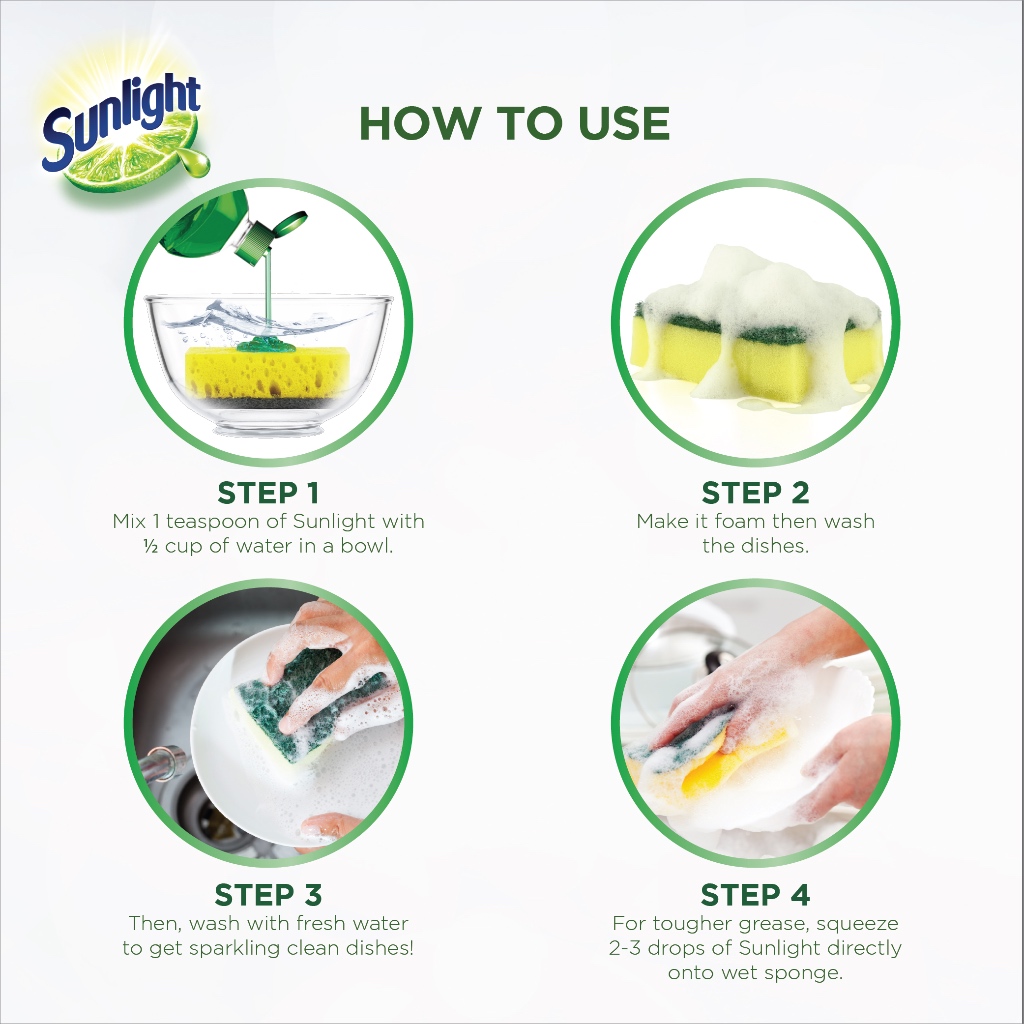 Sunlight

HOW TO USE

STEP 1
Mix 1 teaspoon of Sunlight with ½ cup of water in a bowl.

STEP 2
Make it foam then wash the dishes.

STEP 3
Then, wash with fresh water to get sparkling clean dishes!

STEP 4
For tougher grease, squeeze 2-3 drops of Sunlight directly onto wet sponge.