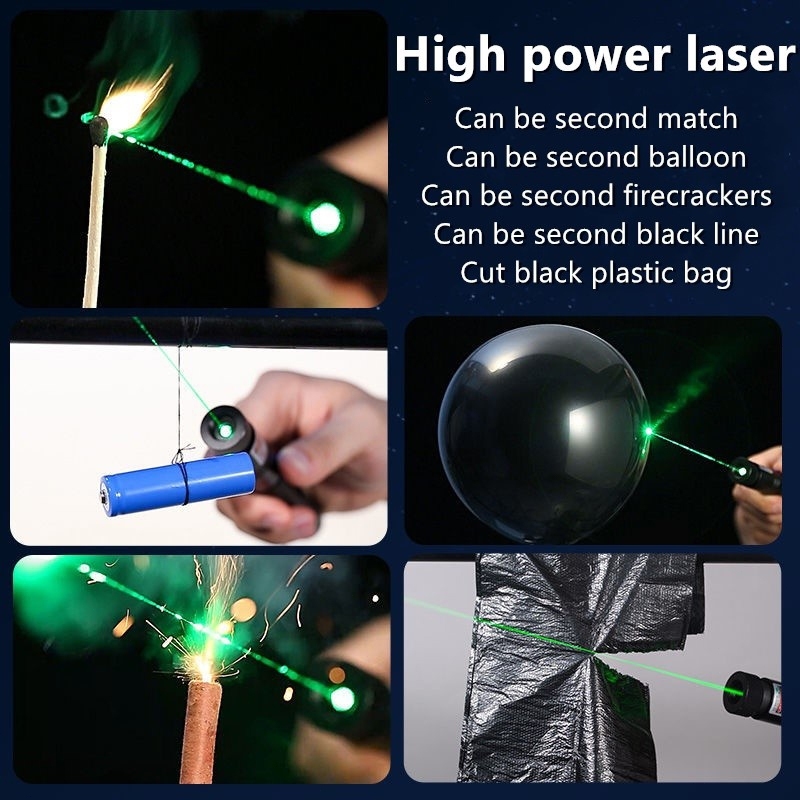 High power laser

Can be second match
Can be second balloon
Can be second firecrackers
Can be second black line
Cut black plastic bag