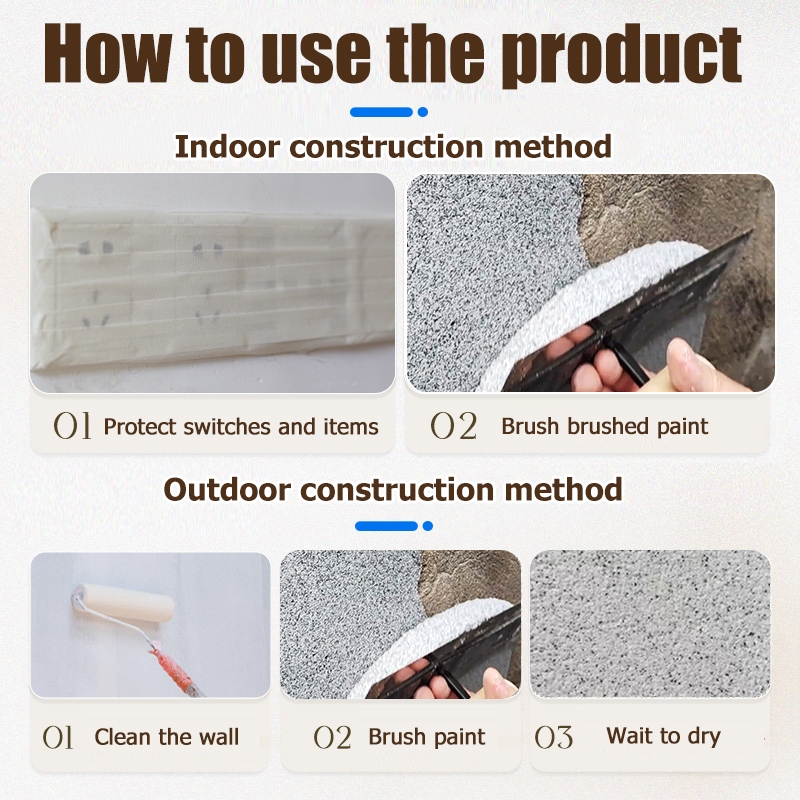 How to use the product

Indoor construction method

01 Protect switches and items

02 Brush brushed paint

Outdoor construction method

01 Clean the wall

02 Brush paint

03 Wait to dry