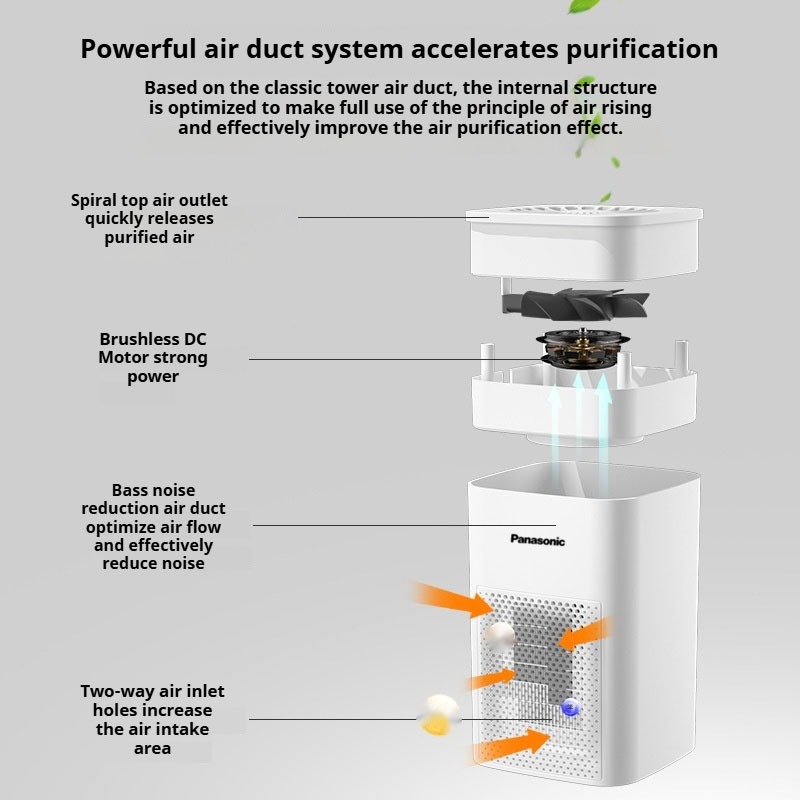 Powerful air duct system accelerates purification

Based on the classic tower air duct, the internal structure is optimized to make full use of the principle of air rising and effectively improve the air purification effect.

Spiral top air outlet quickly releases purified air

Brushless DC Motor strong power

Bass noise reduction air duct optimize air flow and effectively reduce noise

Panasonic

Two-way air inlet holes increase the air intake area