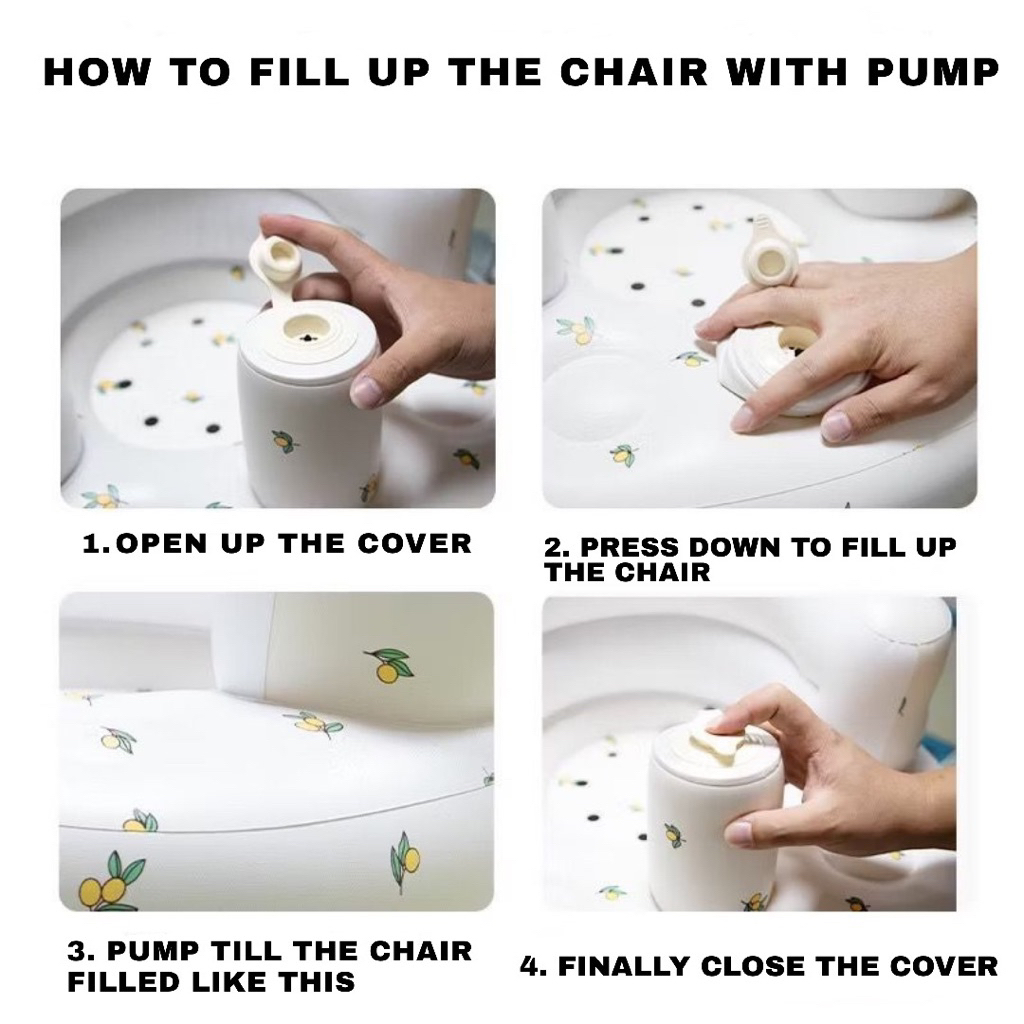 HOW TO FILL UP THE CHAIR WITH PUMP

1.OPEN UP THE COVER

2. PRESS DOWN TO FILL UP THE CHAIR

3. PUMP TILL THE CHAIR FILLED LIKE THIS

4. FINALLY CLOSE THE COVER