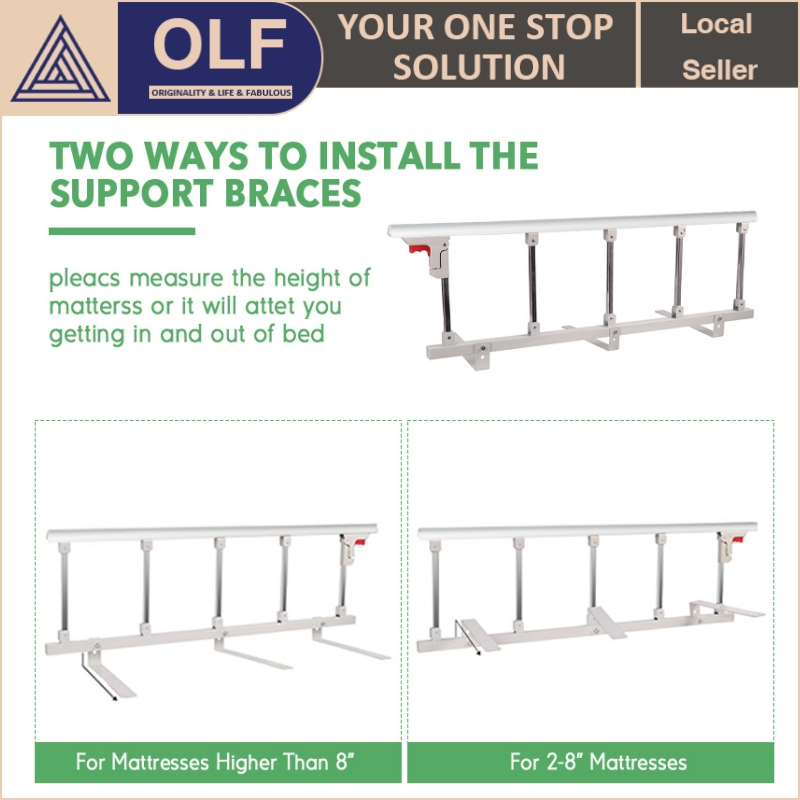 OLF
ORIGINALITY & LIFE & FABULOUS

YOUR ONE STOP SOLUTION

Local Seller

TWO WAYS TO INSTALL THE SUPPORT BRACES

pleacs measure the height of matterss or it will attet you getting in and out of bed

For Mattresses Higher Than 8"

For 2-8" Mattresses