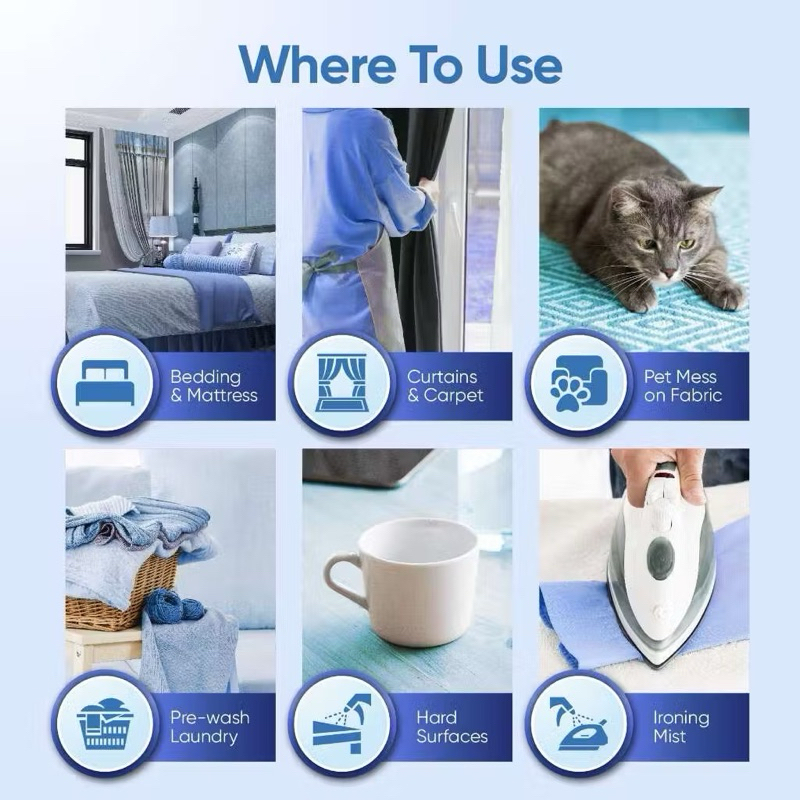 Where To Use

Bedding & Mattress

Curtains & Carpet

Pet Mess on Fabric

Pre-wash Laundry

Hard Surfaces

Ironing Mist