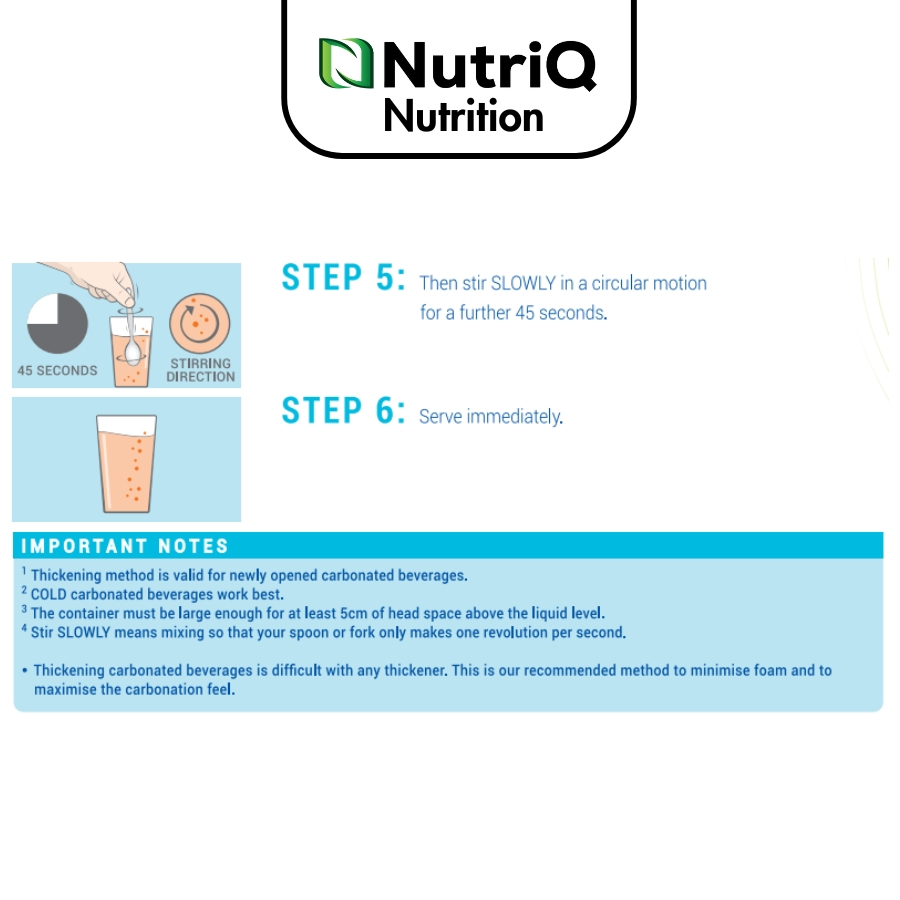 NutriQ Nutrition

45 SECONDS

STIRRING DIRECTION

STEP 5: Then stir SLOWLY in a circular motion for a further 45 seconds.

STEP 6: Serve immediately.

IMPORTANT NOTES

$^1$ Thickening method is valid for newly opened carbonated beverages.
$^2$ COLD carbonated beverages work best.
$^3$ The container must be large enough for at least 5cm of head space above the liquid level.
$^4$ Stir SLOWLY means mixing so that your spoon or fork only makes one revolution per second.

• Thickening carbonated beverages is difficult with any thickener. This is our recommended method to minimise foam and to maximise the carbonation feel.