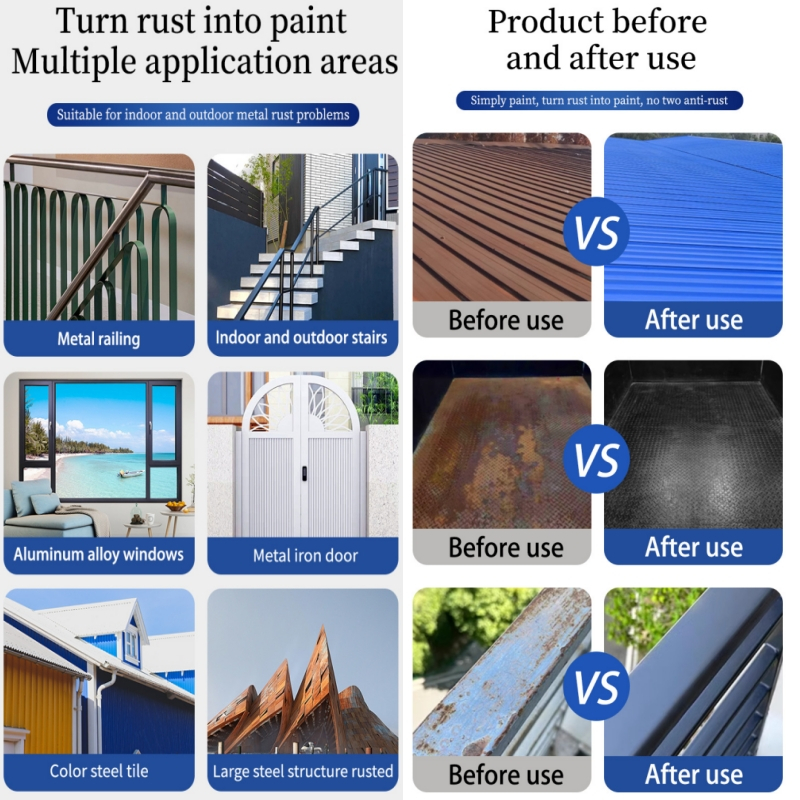 Turn rust into paint
Multiple application areas

Suitable for indoor and outdoor metal rust problems

Metal railing

Indoor and outdoor stairs

Aluminum alloy windows

Metal iron door

Color steel tile

Large steel structure rusted

Product before and after use

Simply paint, turn rust into paint, no two anti-rust

Before use
VS
After use

Before use
VS
After use

Before use
VS
After use