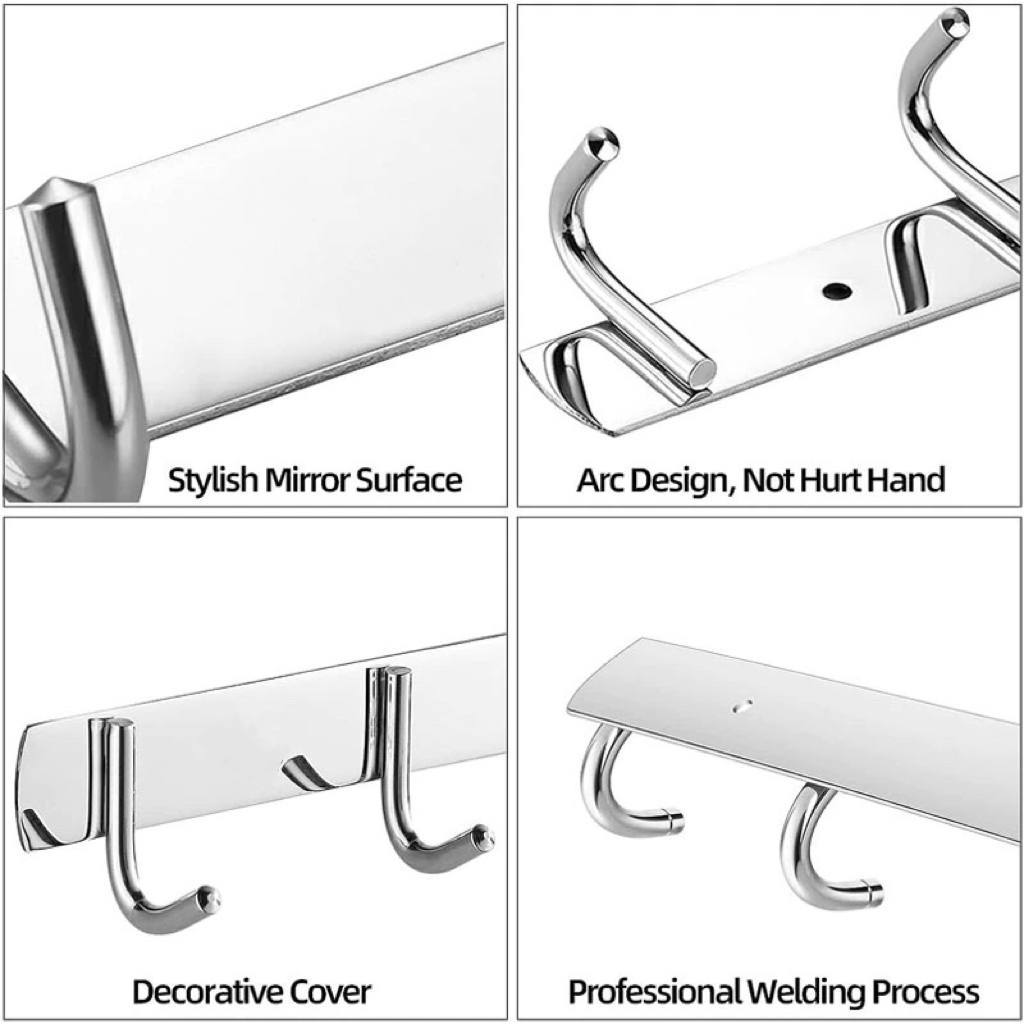 Stylish Mirror Surface

Arc Design, Not Hurt Hand

Decorative Cover

Professional Welding Process