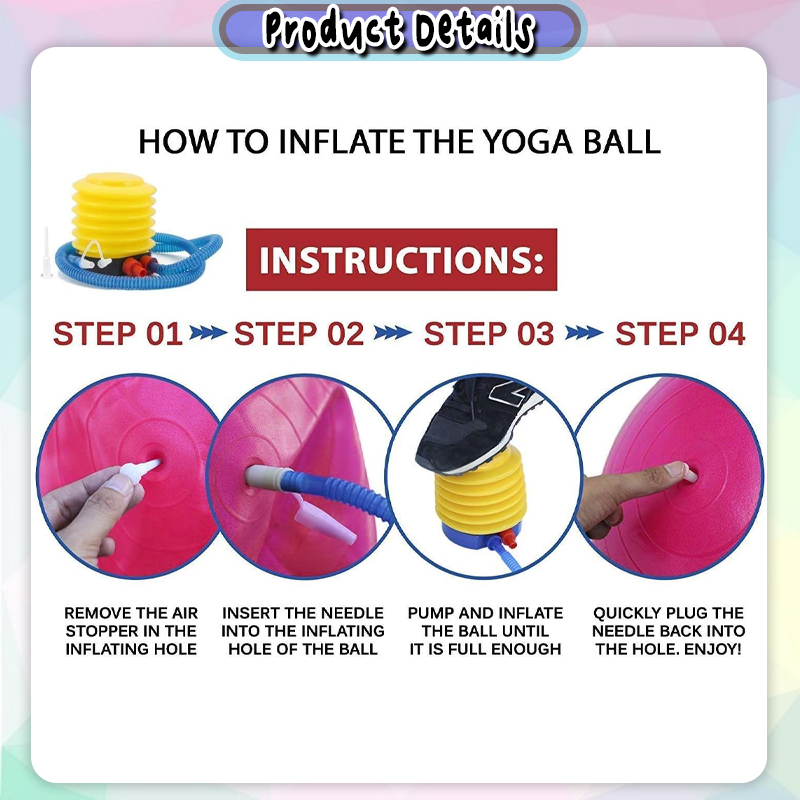 Product Details

HOW TO INFLATE THE YOGA BALL

INSTRUCTIONS:

STEP 01 STEP 02 STEP 03 STEP 04

REMOVE THE AIR STOPPER IN THE INFLATING HOLE

INSERT THE NEEDLE INTO THE INFLATING HOLE OF THE BALL

PUMP AND INFLATE THE BALL UNTIL IT IS FULL ENOUGH

QUICKLY PLUG THE NEEDLE BACK INTO THE HOLE. ENJOY!