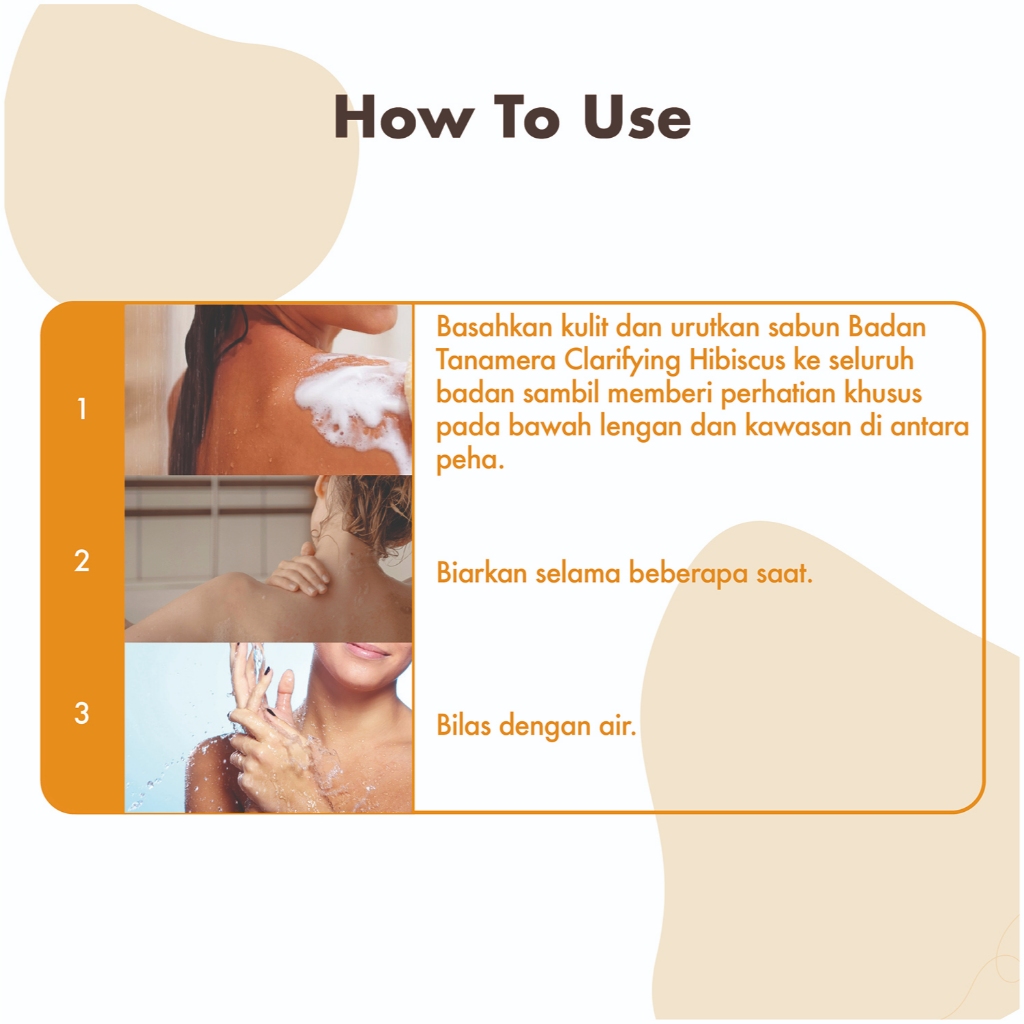 How To Use

1

Basahkan kulit dan urutkan sabun Badan Tanamera Clarifying Hibiscus ke seluruh badan sambil memberi perhatian khusus pada bawah lengan dan kawasan di antara peha.

2

Biarkan selama beberapa saat.

3

Bilas dengan air.