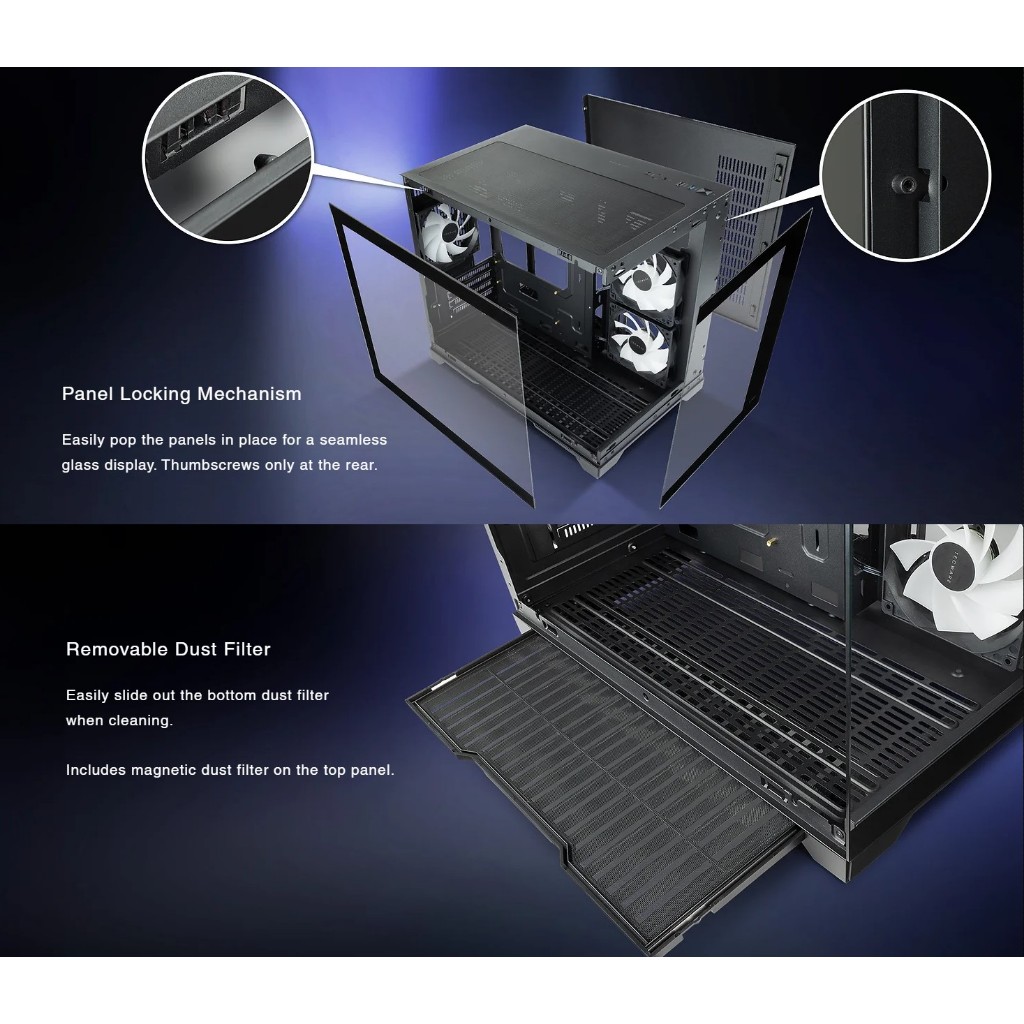 Panel Locking Mechanism

Easily pop the panels in place for a seamless glass display. Thumbscrews only at the rear.

Removable Dust Filter

Easily slide out the bottom dust filter when cleaning.

Includes magnetic dust filter on the top panel.