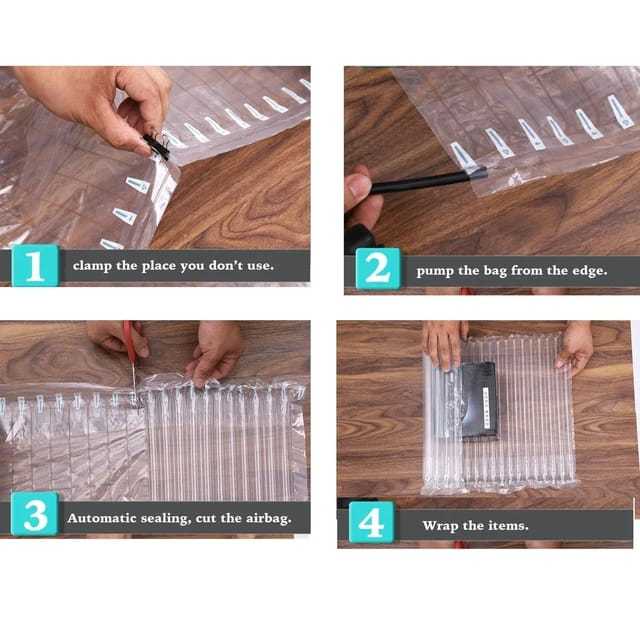 1 clamp the place you don't use.

2 pump the bag from the edge.

3 Automatic sealing, cut the airbag.

4 Wrap the items.