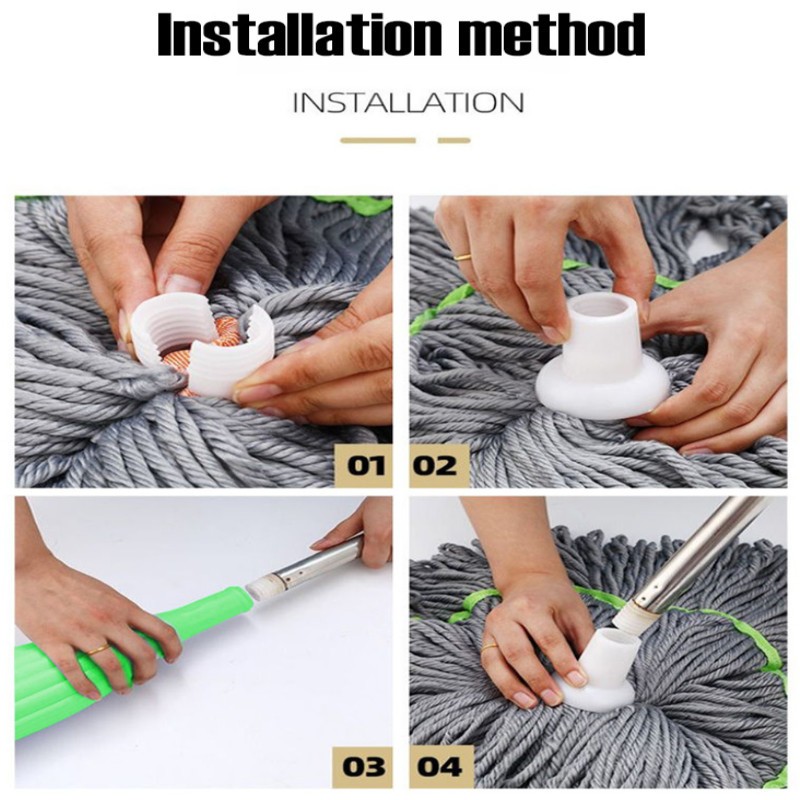 Installation method

INSTALLATION

01

02

03

04