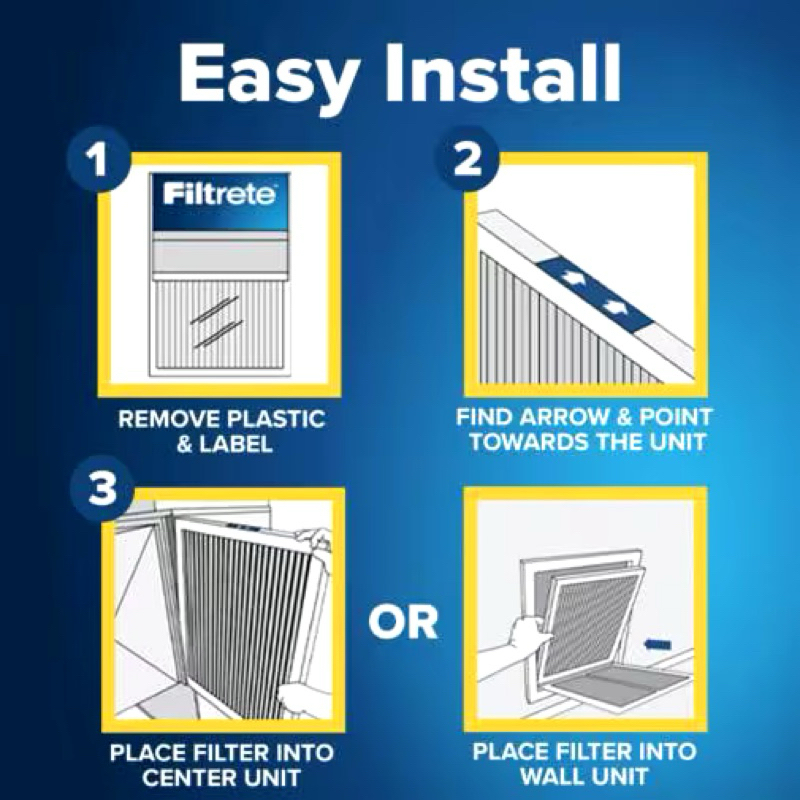 Easy Install

1

Filtrete

REMOVE PLASTIC & LABEL

2

FIND ARROW & POINT TOWARDS THE UNIT

3

PLACE FILTER INTO CENTER UNIT

OR

PLACE FILTER INTO WALL UNIT