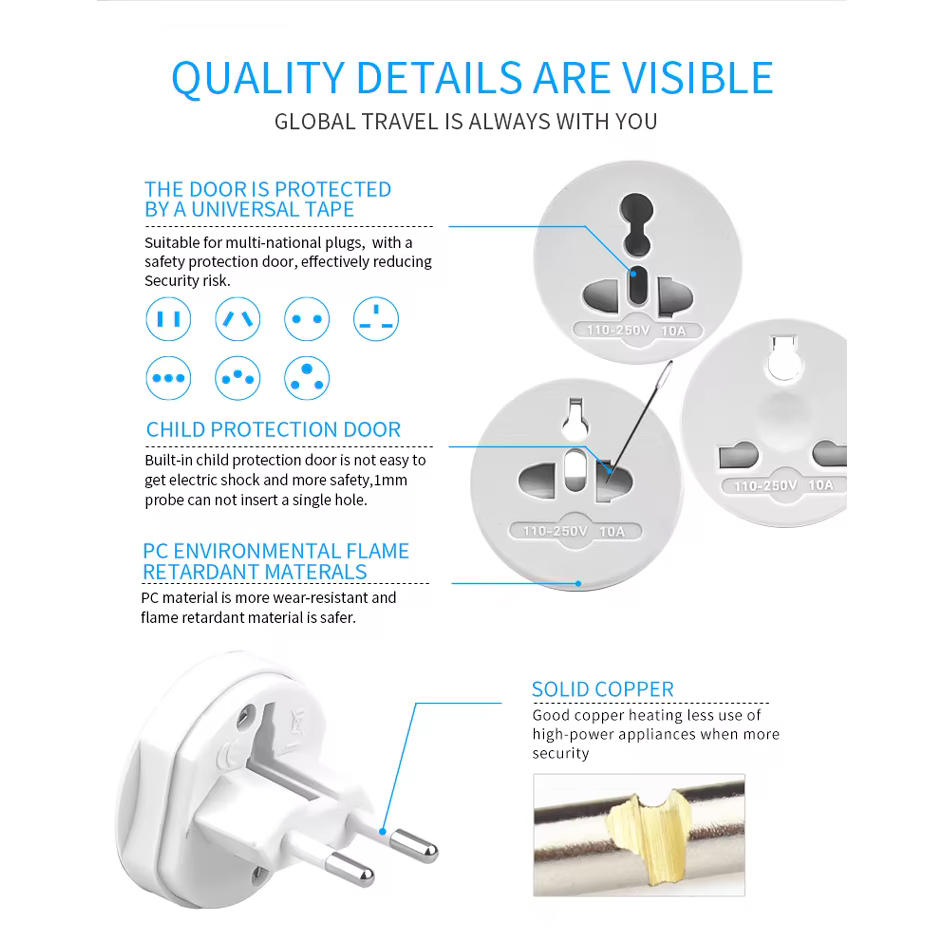 QUALITY DETAILS ARE VISIBLE
GLOBAL TRAVEL IS ALWAYS WITH YOU

THE DOOR IS PROTECTED BY A UNIVERSAL TAPE
Suitable for multi-national plugs, with a safety protection door, effectively reducing Security risk.

CHILD PROTECTION DOOR
Built-in child protection door is not easy to get electric shock and more safety,1mm probe can not insert a single hole.

PC ENVIRONMENTAL FLAME RETARDANT MATERALS
PC material is more wear-resistant and flame retardant material is safer.

110-250V 10A
110-250V 10A
110-250V 10A

SOLID COPPER
Good copper heating less use of high-power appliances when more security